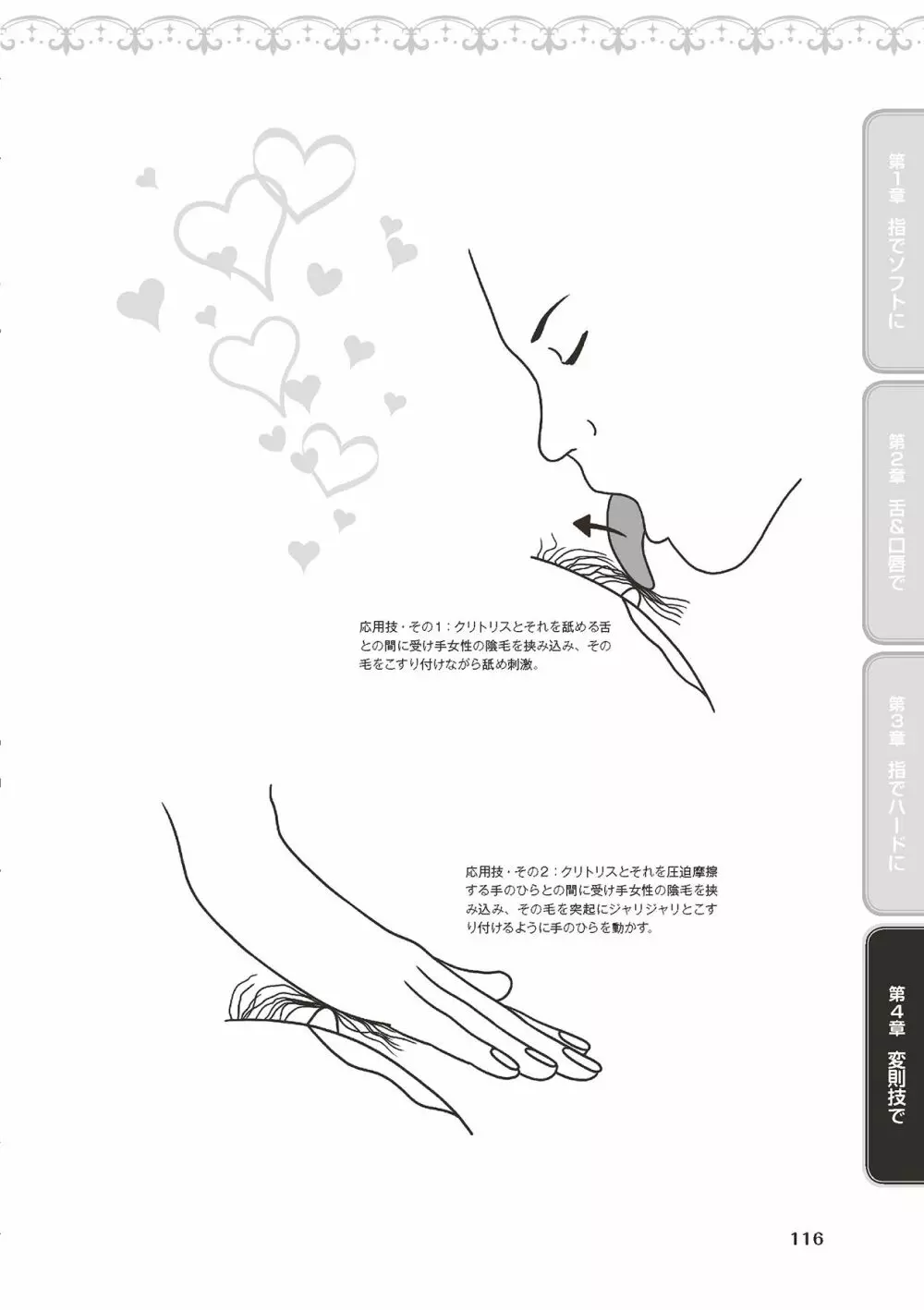 第1章 指でソフトに

第2章 舌&口唇で

第3章 指でハードに

第4章 変則技で

応用技・その1：クリトリスとそれを舐める舌との間に受け手女性の陰毛を挟み込み、その毛をこすり付けながら舐め刺激。

応用技・その2：クリトリスとそれを圧迫摩擦する手のひらとの間に受け手女性の陰毛を挟み込み、その毛を突起にジャリジャリとこすり付けるように手のひらを動かす。

116