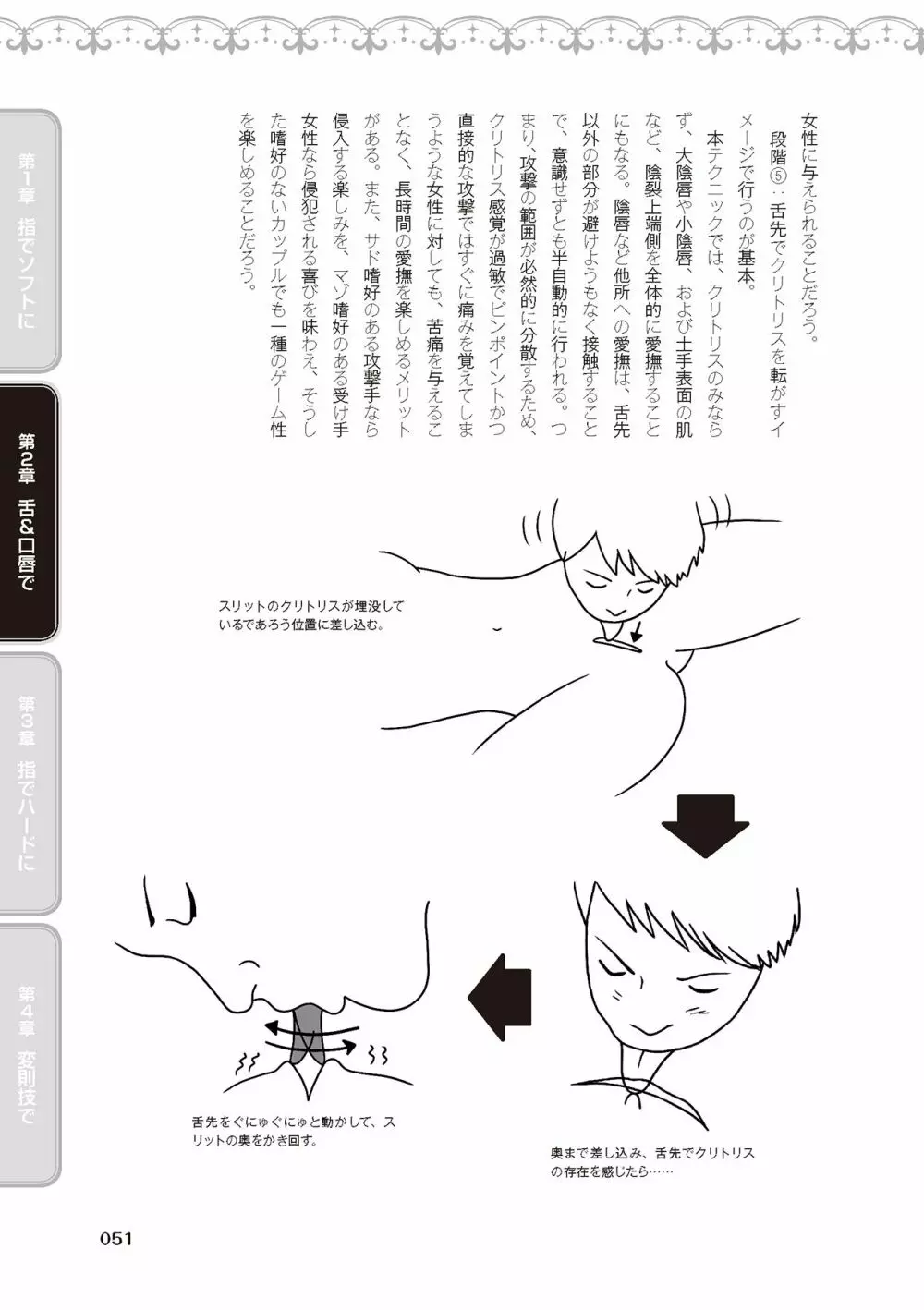 女性に与えられることだろう。

段階⑤：舌先でクリトリスを転がすイメージで行うのが基本。

本テクニックでは、クリトリスのみならず、大陰唇や小陰唇、および土手表面の肌など、陰裂上端側を全体的に愛撫することにもなる。陰唇など他所への愛撫は、舌先以外の部分が避けようもなく接触することで、意識せずとも半自動的に行われる。つまり、攻撃の範囲が必然的に分散するため、クリトリス感覚が過敏でピンポイントかつ直接的な攻撃ではすぐに痛みを覚えてしまうような女性に対しても、苦痛を与えることなく、長時間の愛撫を楽しめるメリットがある。また、サド嗜好のある攻撃手なら侵入する楽しみを、マゾ嗜好のある受け手女性なら侵犯される喜びを味わえ、そうした嗜好のないカップルでも一種のゲーム性を楽しめることだろう。

スリットのクリトリスが埋没しているであろう位置に差し込む。

奥まで差し込み、舌先でクリトリスの存在を感じたら……

舌先をぐにゅぐにゅと動かして、スリットの奥をかき回す。

第1章 指でソフトに
第2章 舌&口唇で
第3章 指でハードに
第4章 変則技で

051