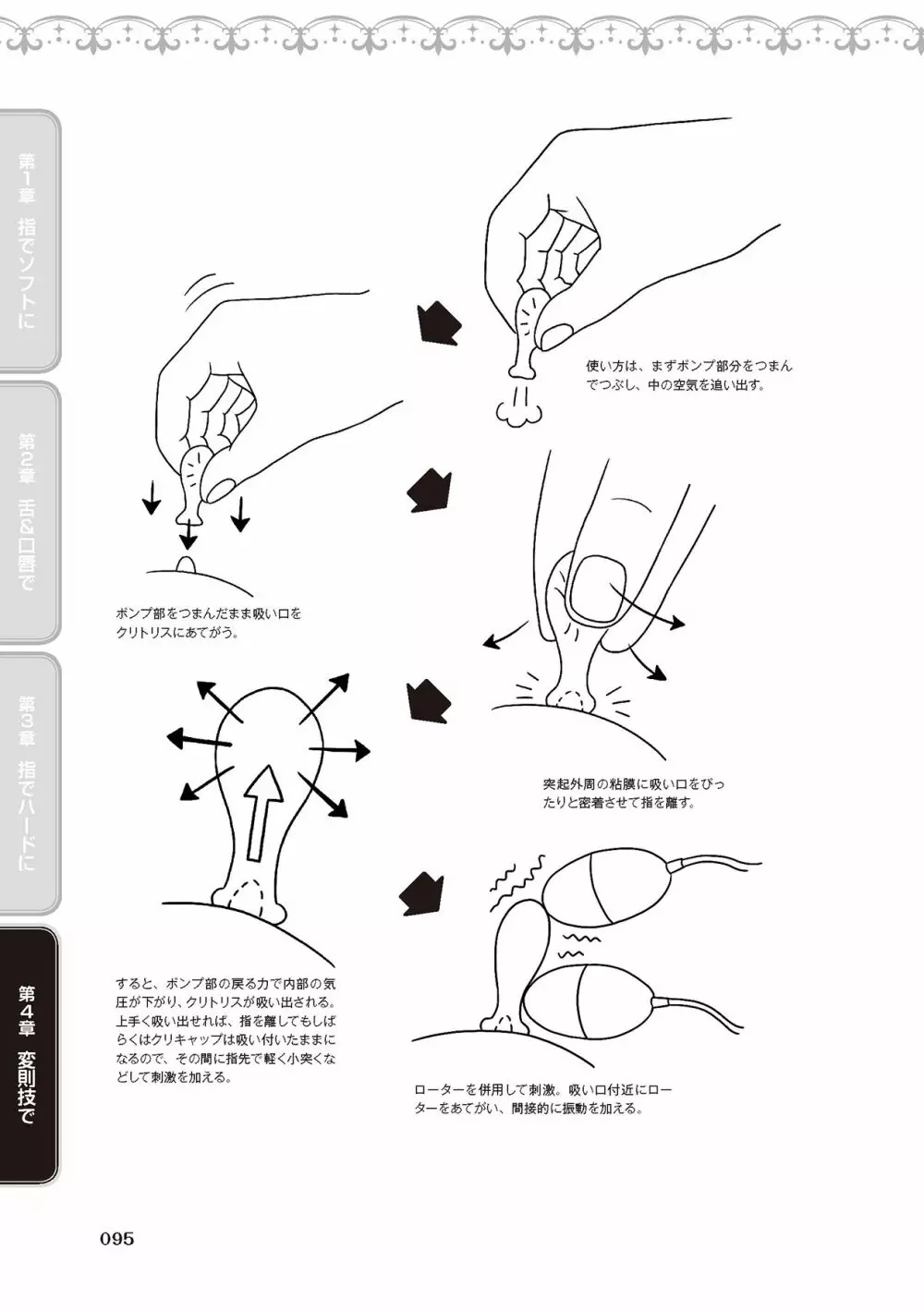 第1章 指でソフトに

第2章 舌&口唇で

第3章 指でハードに

第4章 変則技で

使い方は、まずポンプ部分をつまんでつぶし、中の空気を追い出す。

ポンプ部をつまんだまま吸い口をクリトリスにあてがう。

突起外周の粘膜に吸い口をぴったりと密着させて指を離す。

すると、ポンプ部の戻る力で内部の気圧が下がり、クリトリスが吸い出される。上手く吸い出せれば、指を離してもしばらくはクリキャップは吸い付いたままになるので、その間に指先で軽く小突くなどして刺激を加える。

ローターを併用して刺激。吸い口付近にローターをあてがい、間接的に振動を加える。

095