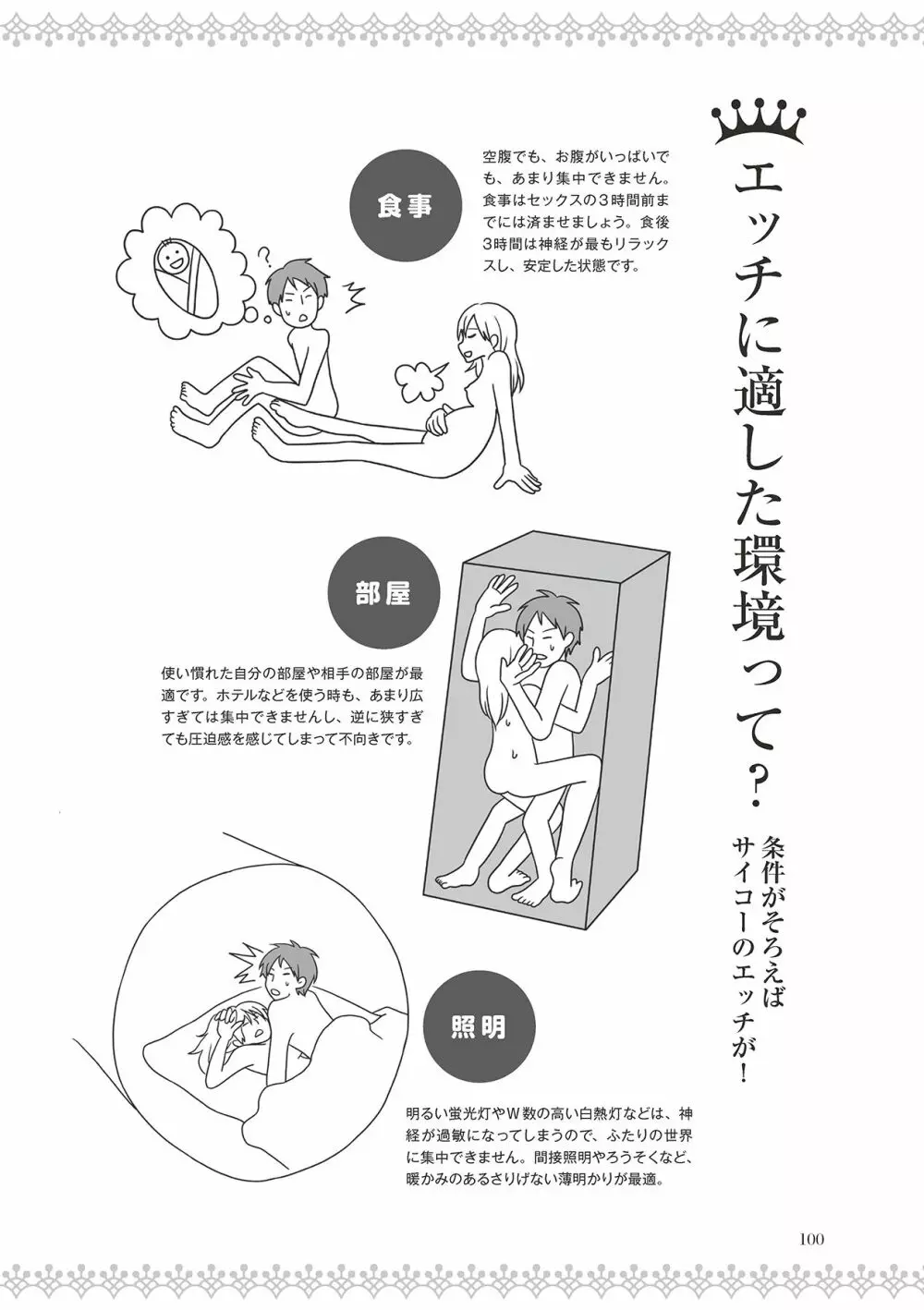 エッチに適した環境って?

条件がそろえばサイコーのエッチが!

食事

空腹でも、お腹がいっぱいでも、あまり集中できません。食事はセックスの3時間前までには済ませましょう。食後3時間は神経が最もリラックスし、安定した状態です。

部屋

使い慣れた自分の部屋や相手の部屋が最適です。ホテルなどを使う時も、あまり広すぎては集中できませんし、逆に狭すぎても圧迫感を感じてしまって不向きです。

照明

明るい蛍光灯やW数の高い白熱灯などは、神経が過敏になってしまうので、ふたりの世界に集中できません。間接照明やろうそくなど、暖かみのあるさりげない薄明かりが最適。

100