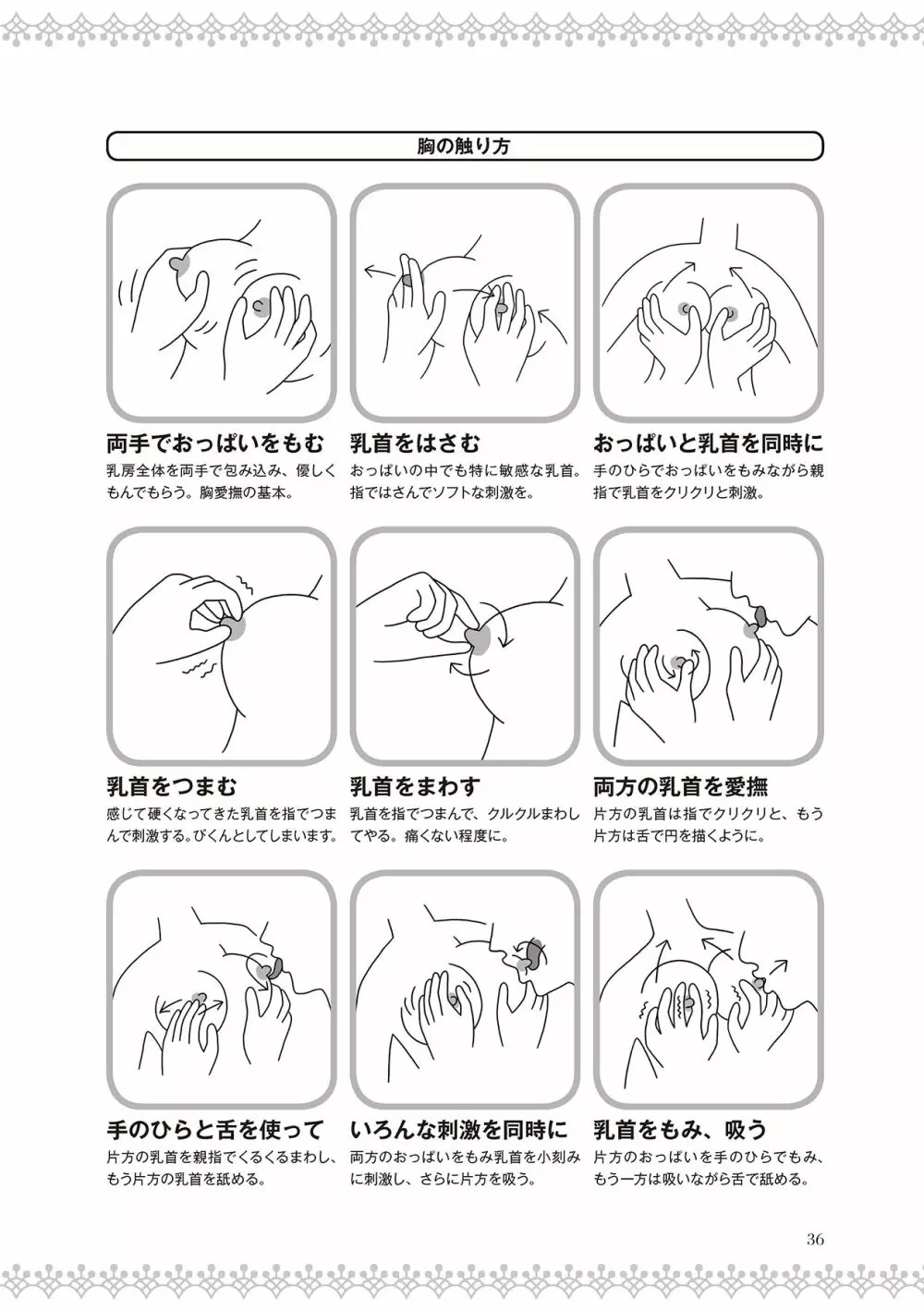 胸の触り方

両手でおっぱいをもむ
乳房全体を両手で包み込み、優しくもんでもらう。胸愛撫の基本。

乳首をはさむ
おっぱいの中でも特に敏感な乳首。指ではさんでソフトな刺激を。

おっぱいと乳首を同時に
手のひらでおっぱいをもみながら親指で乳首をクリクリと刺激。

乳首をつまむ
感じて硬くなってきた乳首を指でつまんで刺激する。びくんとしてしまいます。

乳首をまわす
乳首を指でつまんで、クルクルまわしてやる。痛くない程度に。

両方の乳首を愛撫
片方の乳首は指でクリクリと、もう片方は舌で円を描くように。

手のひらと舌を使って
片方の乳首を親指でくるくるまわし、もう片方の乳首を舐める。

いろんな刺激を同時に
両方のおっぱいをもみ乳首を小刻みに刺激し、さらに片方を吸う。

乳首をもみ、吸う
片方のおっぱいを手のひらでもみ、もう一方は吸いながら舌で舐める。

36