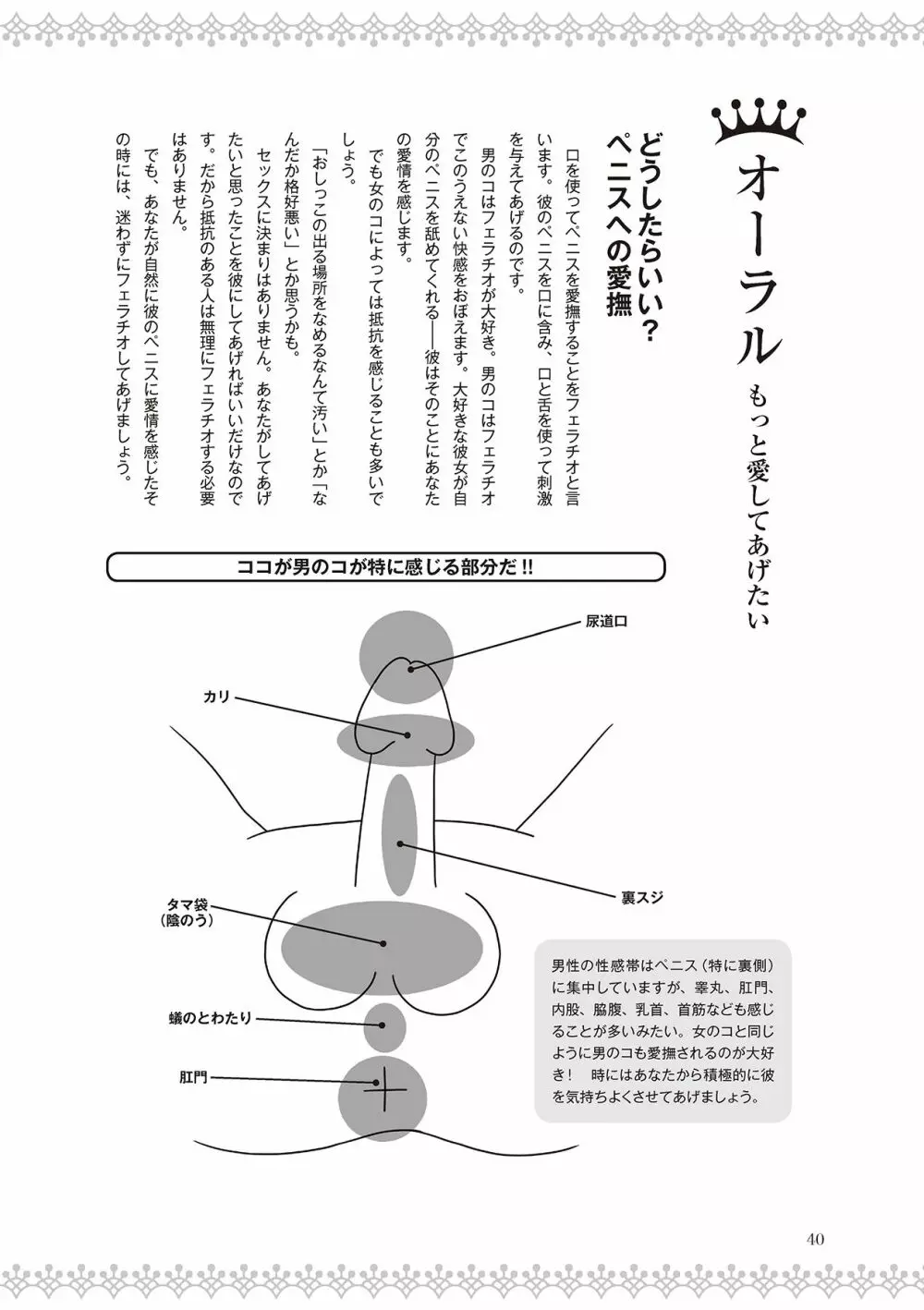 オーラル
もっと愛してあげたい

どうしたらいい?
ペニスへの愛撫

口を使ってペニスを愛撫することをフェラチオと言います。彼のペニスを口に含み、口と舌を使って刺激を与えてあげるのです。

男のコはフェラチオが大好き。男のコはフェラチオでこのうえない快感をおぼえます。大好きな彼女が自分のペニスを舐めてくれる——彼はそのことにあなたの愛情を感じます。

でも女のコによっては抵抗を感じることも多いでしょう。

「おしっこの出る場所をなめるなんて汚い」とか「なんだか格好悪い」とか思うかも。

セックスに決まりはありません。あなたがしてあげたいと思ったことを彼にしてあげればいいだけなのです。だから抵抗のある人は無理にフェラチオする必要はありません。

でも、あなたが自然に彼のペニスに愛情を感じたその時には、迷わずにフェラチオしてあげましょう。

ココが男のコが特に感じる部分だ!!

尿道口

カリ

裏スジ

タマ袋
(陰のう)

蟻のとわたり

肛門

男性の性感帯はペニス(特に裏側)に集中していますが、睾丸、肛門、内股、脇腹、乳首、首筋なども感じることが多いみたい。女のコと同じように男のコも愛撫されるのが大好き! 時にはあなたから積極的に彼を気持ちよくさせてあげましょう。

40