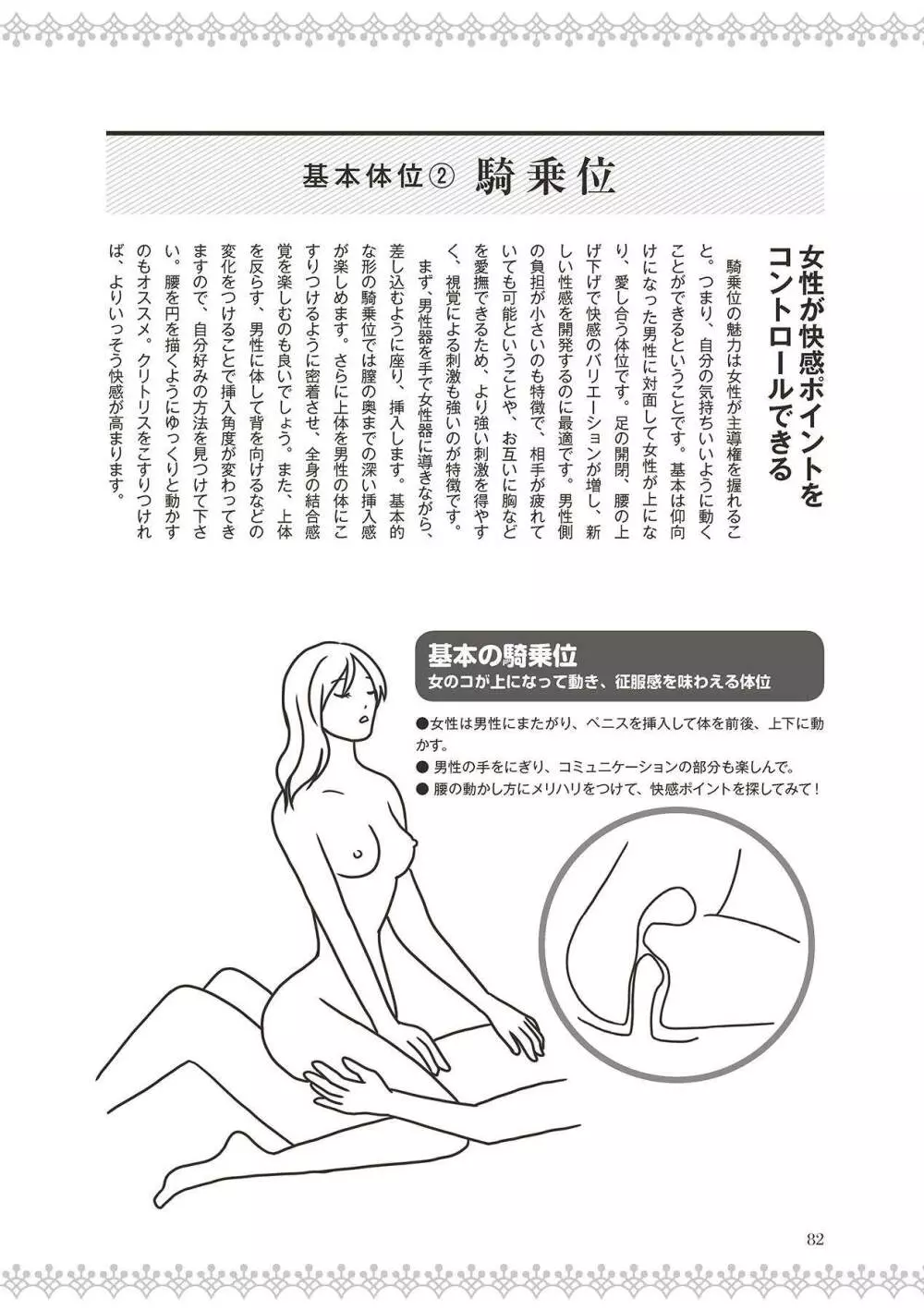 基本体位② 騎乗位

女性が快感ポイントをコントロールできる

騎乗位の魅力は女性が主導権を握れること。つまり、自分の気持ちいいように動くことができるということです。基本は仰向けになった男性に対面して女性が上になり、愛し合う体位です。足の開閉、腰の上げ下げで快感のバリエーションが増し、新しい性感を開発するのに最適です。男性側の負担が小さいのも特徴で、相手が疲れていても可能ということや、お互いに胸などを愛撫できるため、より強い刺激を得やすく、視覚による刺激も強いのが特徴です。

まず、男性器を手で女性器に導きながら、差し込むように座り、挿入します。基本的な形の騎乗位では膣の奥までの深い挿入感が楽しめます。さらに上体を男性の体にこすりつけるように密着させ、全身の結合感覚を楽しむのも良いでしょう。また、上体を反らす、男性に体して背を向けるなどの変化をつけることで挿入角度が変わってきますので、自分好みの方法を見つけて下さい。腰を円を描くようにゆっくりと動かすのもオススメ。クリトリスをこすりつければ、よりいっそう快感が高まります。

基本の騎乗位
女のコが上になって動き、征服感を味わえる体位

●女性は男性にまたがり、ペニスを挿入して体を前後、上下に動かす。
● 男性の手をにぎり、コミュニケーションの部分も楽しんで。
● 腰の動かし方にメリハリをつけて、快感ポイントを探してみて！

82