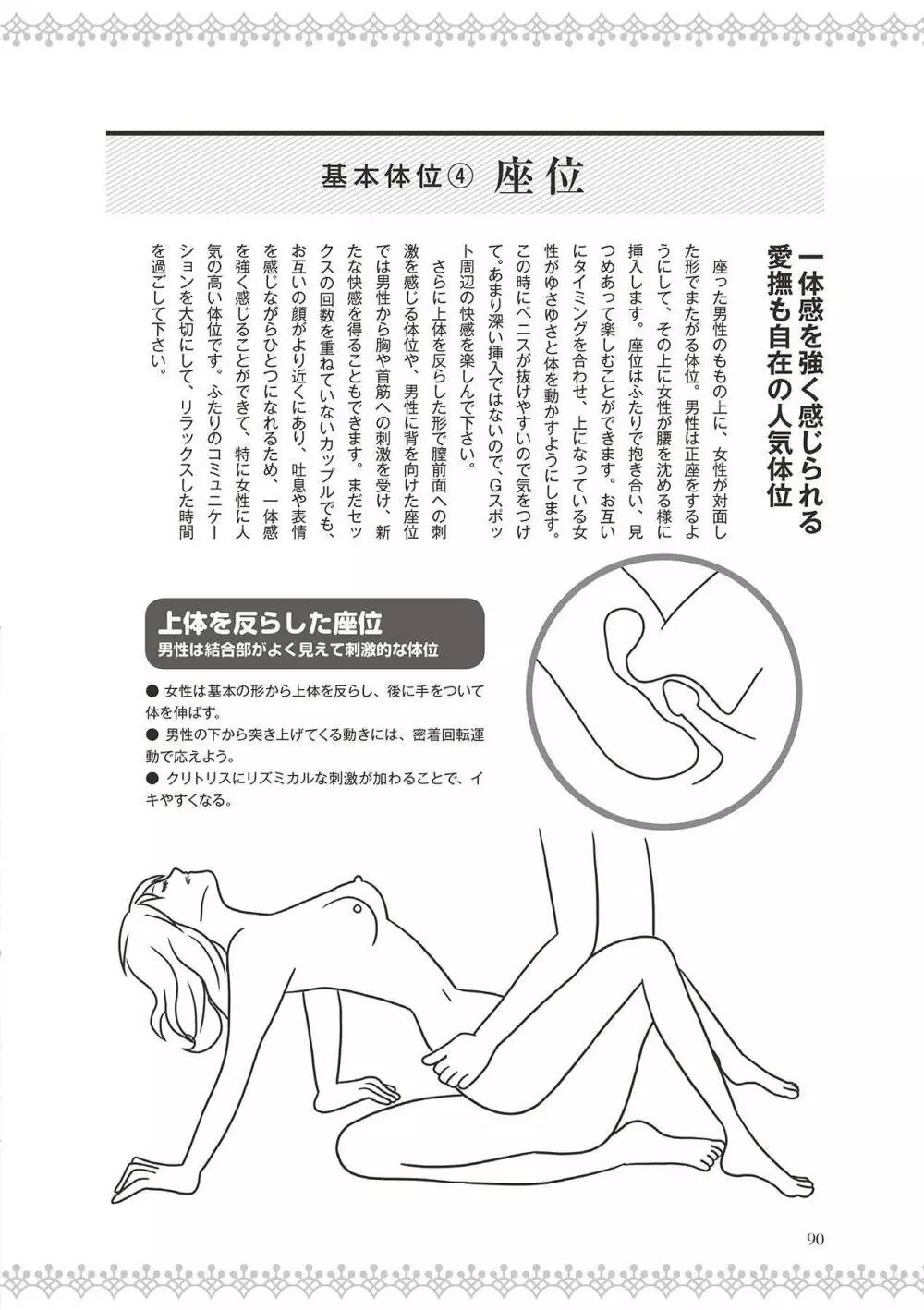 基本体位④ 座位

一体感を強く感じられる愛撫も自在の人気体位

座った男性のももの上に、女性が対面した形でまたがる体位。男性は正座をするようにして、その上に女性が腰を沈める様に挿入します。座位はふたりで抱き合い、見つめあって楽しむことができます。お互いにタイミングを合わせ、上になっている女性がゆさゆさと体を動かすようにします。この時にペニスが抜けやすいので気をつけて。あまり深い挿入ではないので、Gスポット周辺の快感を楽しんで下さい。

さらに上体を反らした形で膣前面への刺激を感じる体位や、男性に背を向けた座位では男性から胸や首筋への刺激を受け、新たな快感を得ることもできます。まだセックスの回数を重ねていないカップルでも、お互いの顔がより近くにあり、吐息や表情を感じながらひとつになれるため、一体感を強く感じることができて、特に女性に人気の高い体位です。ふたりのコミュニケーションを大切にして、リラックスした時間を過ごして下さい。

上体を反らした座位
男性は結合部がよく見えて刺激的な体位

● 女性は基本の形から上体を反らし、後に手をついて体を伸ばす。
● 男性の下から突き上げてくる動きには、密着回転運動で応えよう。
● クリトリスにリズミカルな刺激が加わることで、イキやすくなる。

90