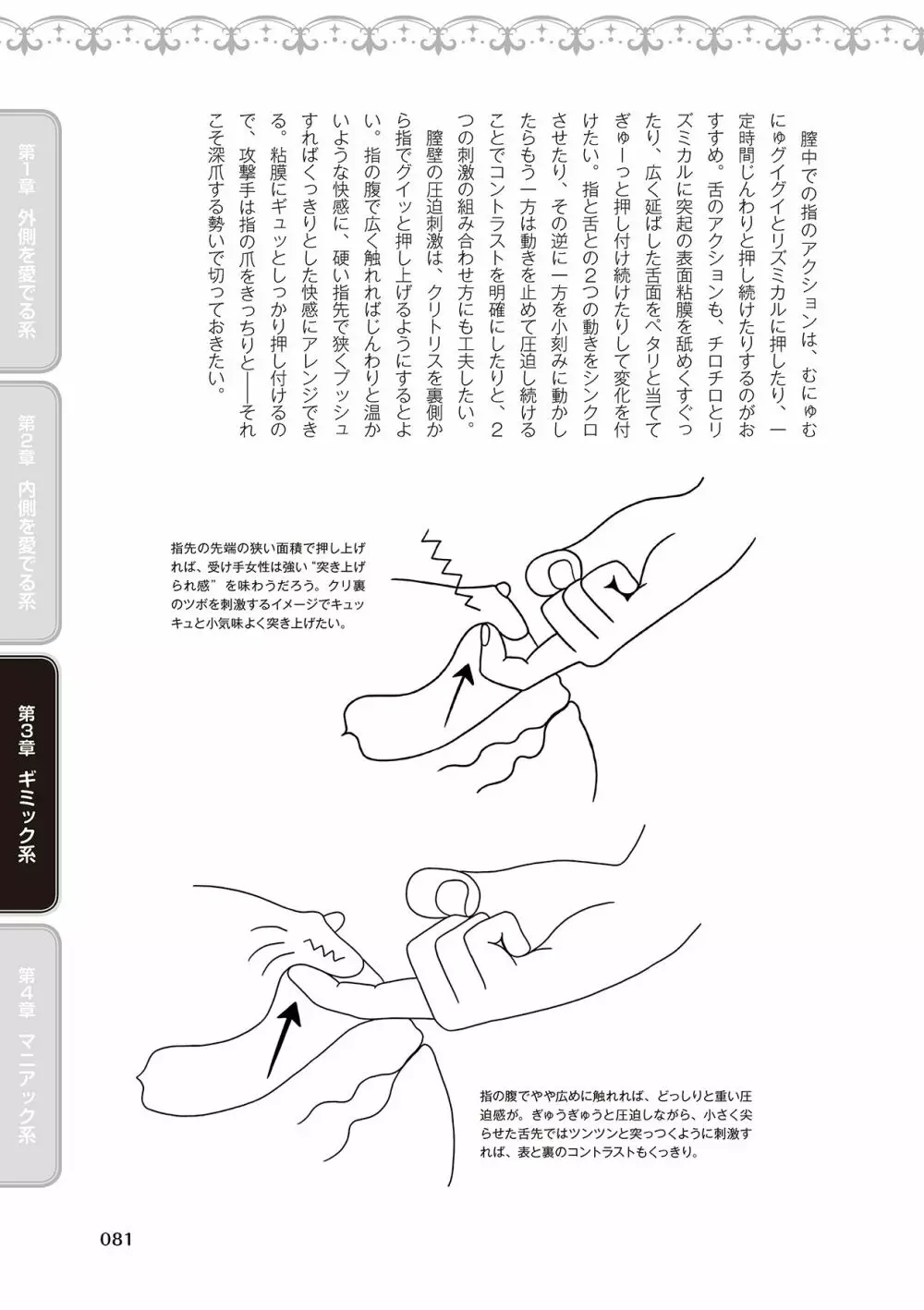 第1章　外側を愛でる系

第2章　内側を愛でる系

第3章　ギミック系

第4章　マニアック系

膣中での指のアクションは、むにゅむにゅグイグイとリズミカルに押したり、一定時間じんわりと押し続けたりするのがおすすめ。舌のアクションも、チロチロとリズミカルに突起の表面粘膜を舐めくすぐったり、広く延ばした舌面をペタリと当ててぎゅーっと押し付け続けたりして変化を付けたい。指と舌との2つの動きをシンクロさせたり、その逆に一方を小刻みに動かしたらもう一方は動きを止めて圧迫し続けることでコントラストを明確にしたりと、2つの刺激の組み合わせ方にも工夫したい。

膣壁の圧迫刺激は、クリトリスを裏側から指でグイッと押し上げるようにするとよい。指の腹で広く触れればじんわりと温かいような快感に、硬い指先で狭くプッシュすればくっきりとした快感にアレンジできる。粘膜にギュッとしっかり押し付けるので、攻撃手は指の爪をきっちりと――それこそ深爪する勢いで切っておきたい。

指先の先端の狭い面積で押し上げれば、受け手女性は強い"突き上げられ感"を味わうだろう。クリ裏のツボを刺激するイメージでキュッキュと小気味よく突き上げたい。

指の腹でやや広めに触れれば、どっしりと重い圧迫感が。ぎゅうぎゅうと圧迫しながら、小さく尖らせた舌先ではツンツンと突っつくように刺激すれば、表と裏のコントラストもくっきり。

081