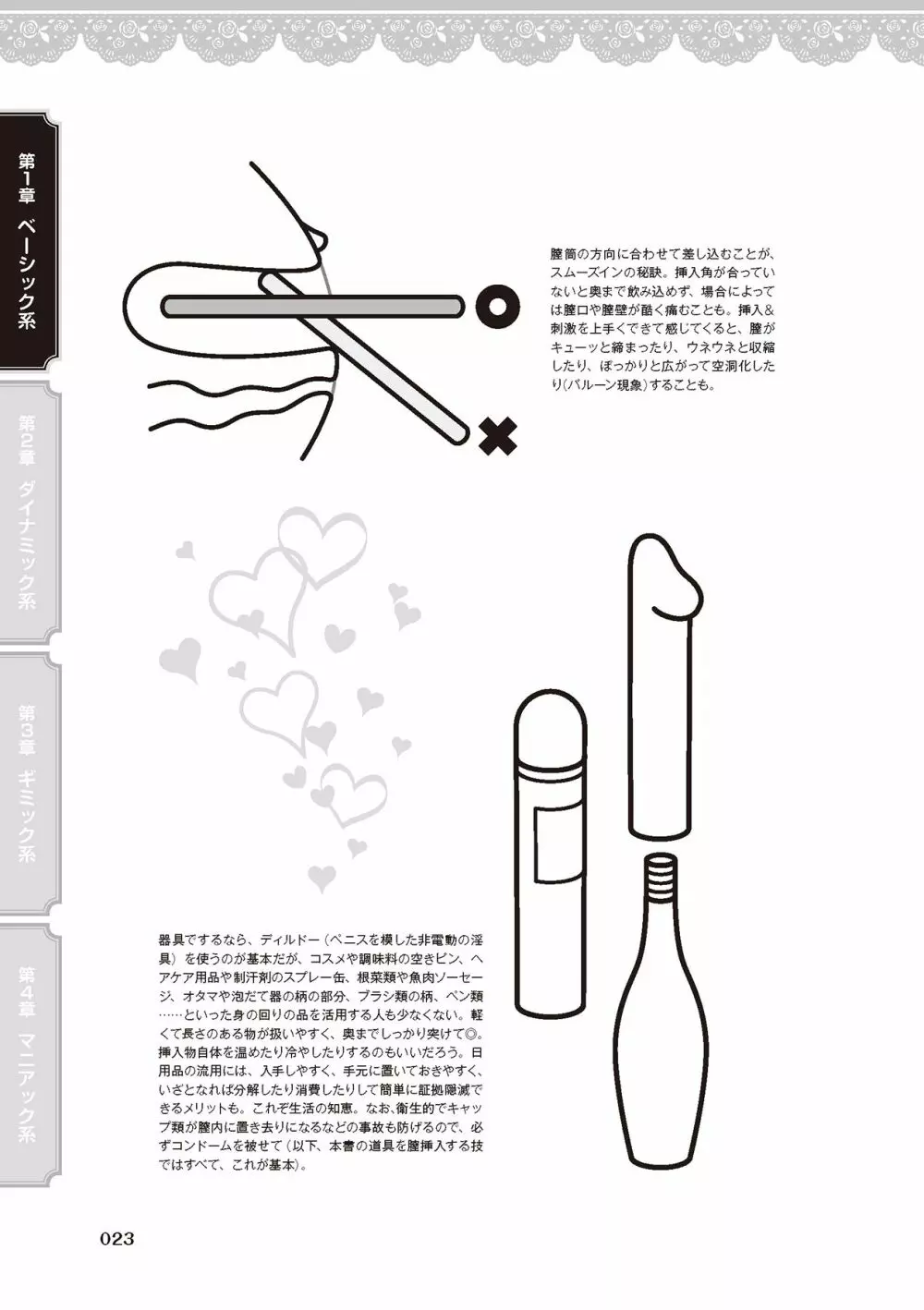 第1章 ベーシック系

第2章 ダイナミック系

第3章 ギミック系

第4章 マニアック系

膣筒の方向に合わせて差し込むことが、スムーズインの秘訣。挿入角が合っていないと奥まで飲み込めず、場合によっては膣口や膣壁が酷く痛むことも。挿入＆刺激を上手くできて感じてくると、膣がキューッと締まったり、ウネウネと収縮したり、ぽっかりと広がって空洞化したり（バルーン現象）することも。

器具でするなら、ディルドー（ペニスを模した非電動の淫具）を使うのが基本だが、コスメや調味料の空きビン、ヘアケア用品や制汗剤のスプレー缶、根菜類や魚肉ソーセージ、オタマや泡だて器の柄の部分、ブラシ類の柄、ペン類……といった身の回りの品を活用する人も少なくない。軽くて長さのある物が扱いやすく、奥までしっかり突けて◎。挿入物自体を温めたり冷やしたりするのもいいだろう。日用品の流用には、入手しやすく、手元に置いておきやすく、いざとなれば分解したり消費したりして簡単に証拠隠滅できるメリットも。これぞ生活の知恵。なお、衛生的でキャップ類が膣内に置き去りになるなどの事故も防げるので、必ずコンドームを被せて（以下、本書の道具を膣挿入する技ではすべて、これが基本）。

023