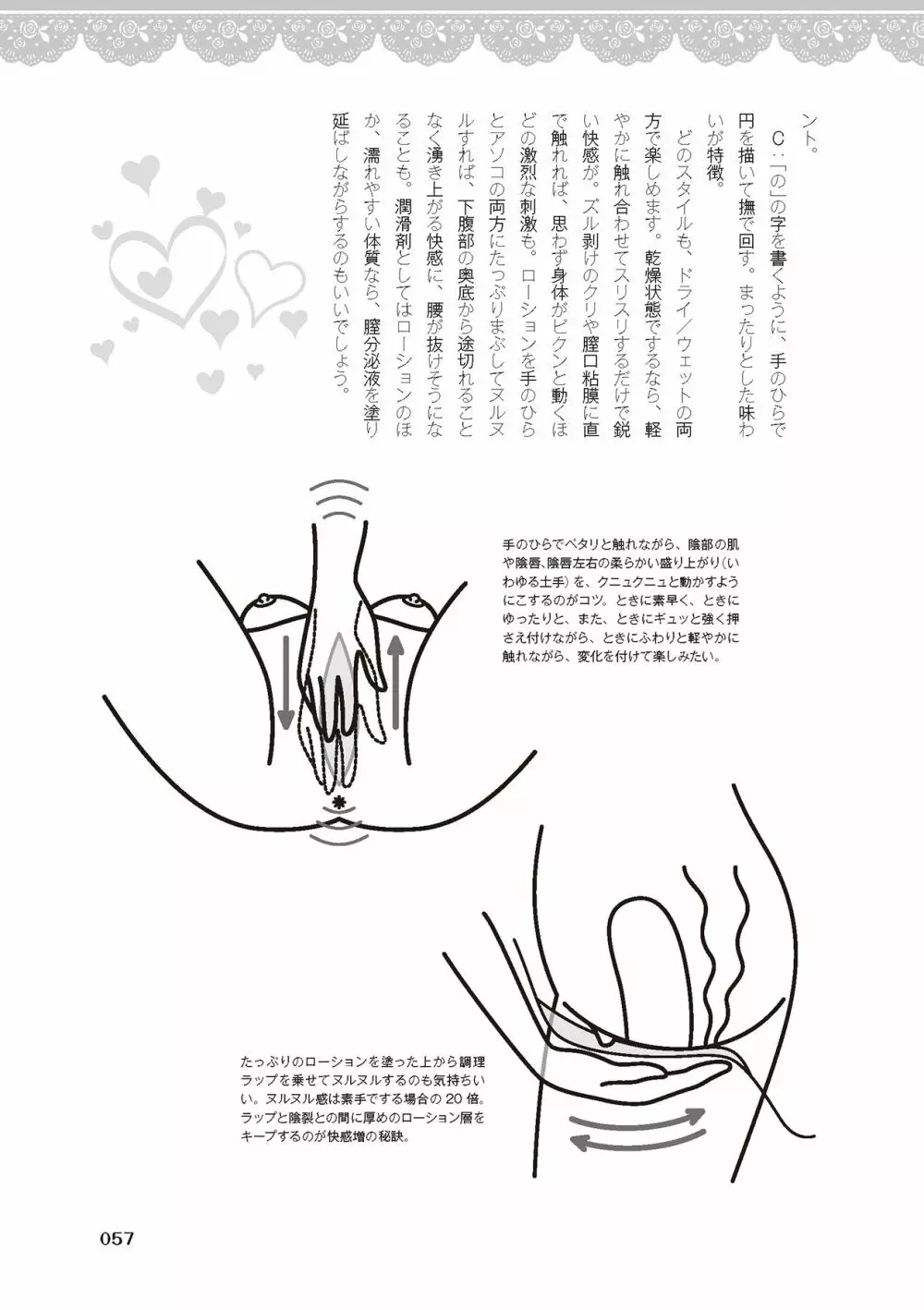 ント。

C：「の」の字を書くように、手のひらで円を描いて撫で回す。まったりとした味わいが特徴。

どのスタイルも、ドライ／ウェットの両方で楽しめます。乾燥状態でするなら、軽やかに触れ合わせてスリスリするだけで鋭い快感が。ズル剥けのクリや膣口粘膜に直で触れれば、思わず身体がビクンと動くほどの激烈な刺激も。ローションを手のひらとアソコの両方にたっぷりまぶしてヌルヌルすれば、下腹部の奥底から途切れることなく湧き上がる快感に、腰が抜けそうになることも。潤滑剤としてはローションのほか、濡れやすい体質なら、膣分泌液を塗り延ばしながらするのもいいでしょう。

手のひらでペタリと触れながら、陰部の肌や陰唇、陰唇左右の柔らかい盛り上がり（いわゆる土手）を、クニュクニュと動かすようにこするのがコツ。ときに素早く、ときにゆったりと、また、ときにギュッと強く押さえ付けながら、ときにふわりと軽やかに触れながら、変化を付けて楽しみたい。

たっぷりのローションを塗った上から調理ラップを乗せてヌルヌルするのも気持ちいい。ヌルヌル感は素手でする場合の 20 倍。ラップと陰裂との間に厚めのローション層をキープするのが快感増の秘訣。

057