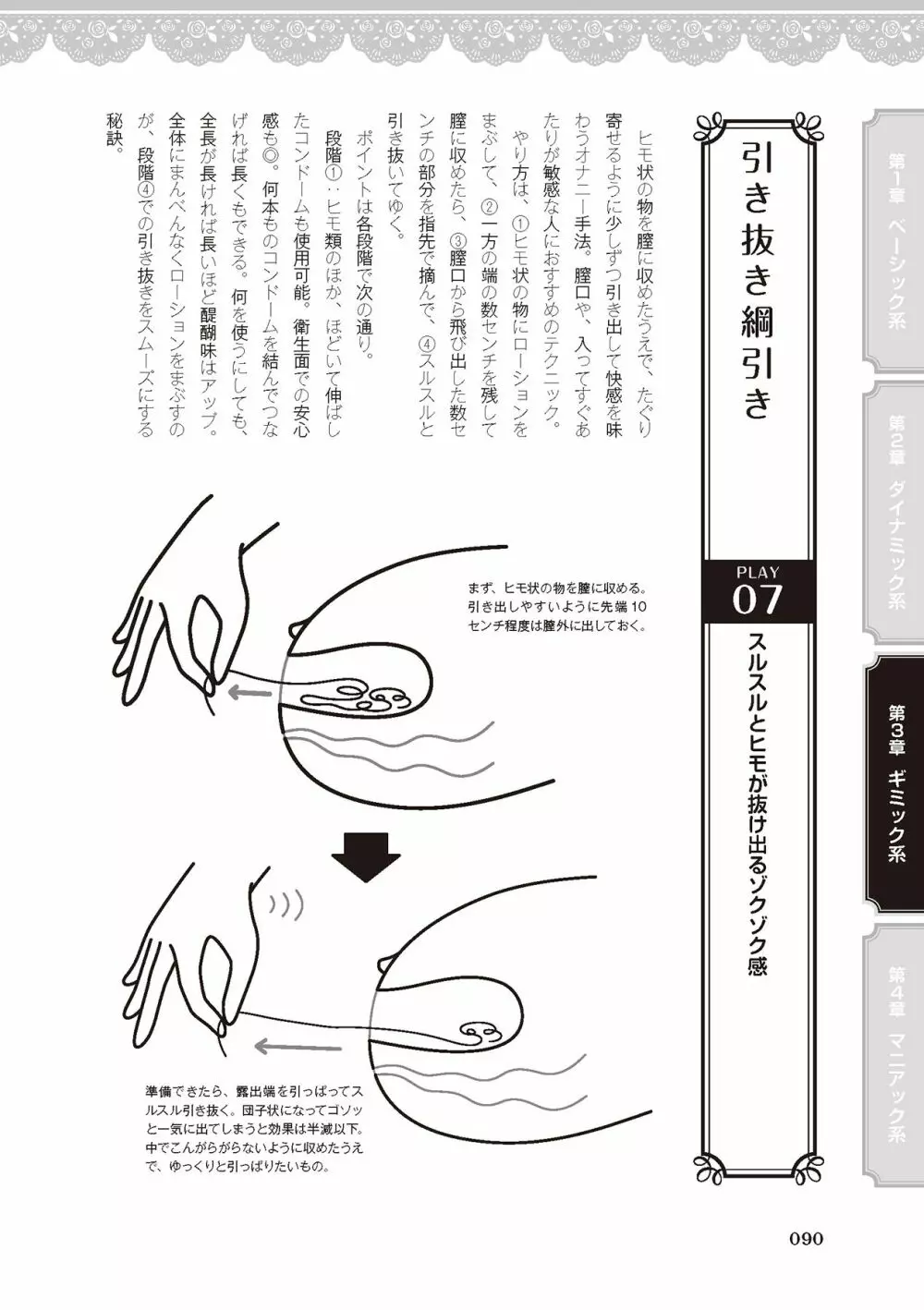 第1章 ベーシック系

第2章 ダイナミック系

第3章 ギミック系

第4章 マニアック系

引き抜き綱引き

PLAY
07

スルスルとヒモが抜け出るゾクゾク感

ヒモ状の物を膣に収めたうえで、たぐり寄せるように少しずつ引き出して快感を味わうオナニー手法。膣口や、入ってすぐあたりが敏感な人におすすめのテクニック。

やり方は、①ヒモ状の物にローションをまぶして、②一方の端の数センチを残して膣に収めたら、③膣口から飛び出した数センチの部分を指先で摘んで、④スルスルと引き抜いてゆく。

ポイントは各段階で次の通り。

段階①：ヒモ類のほか、ほどいて伸ばしたコンドームも使用可能。衛生面での安心感も◎。何本ものコンドームを結んでつなげれば長くもできる。何を使うにしても、全長が長ければ長いほど醍醐味はアップ。全体にまんべんなくローションをまぶすのが、段階④での引き抜きをスムーズにする秘訣。

まず、ヒモ状の物を膣に収める。引き出しやすいように先端10センチ程度は膣外に出しておく。

準備できたら、露出端を引っぱってスルスル引き抜く。団子状になってゴソッと一気に出てしまうと効果は半減以下。中でこんがらがらないように収めたうえで、ゆっくりと引っぱりたいもの。

090