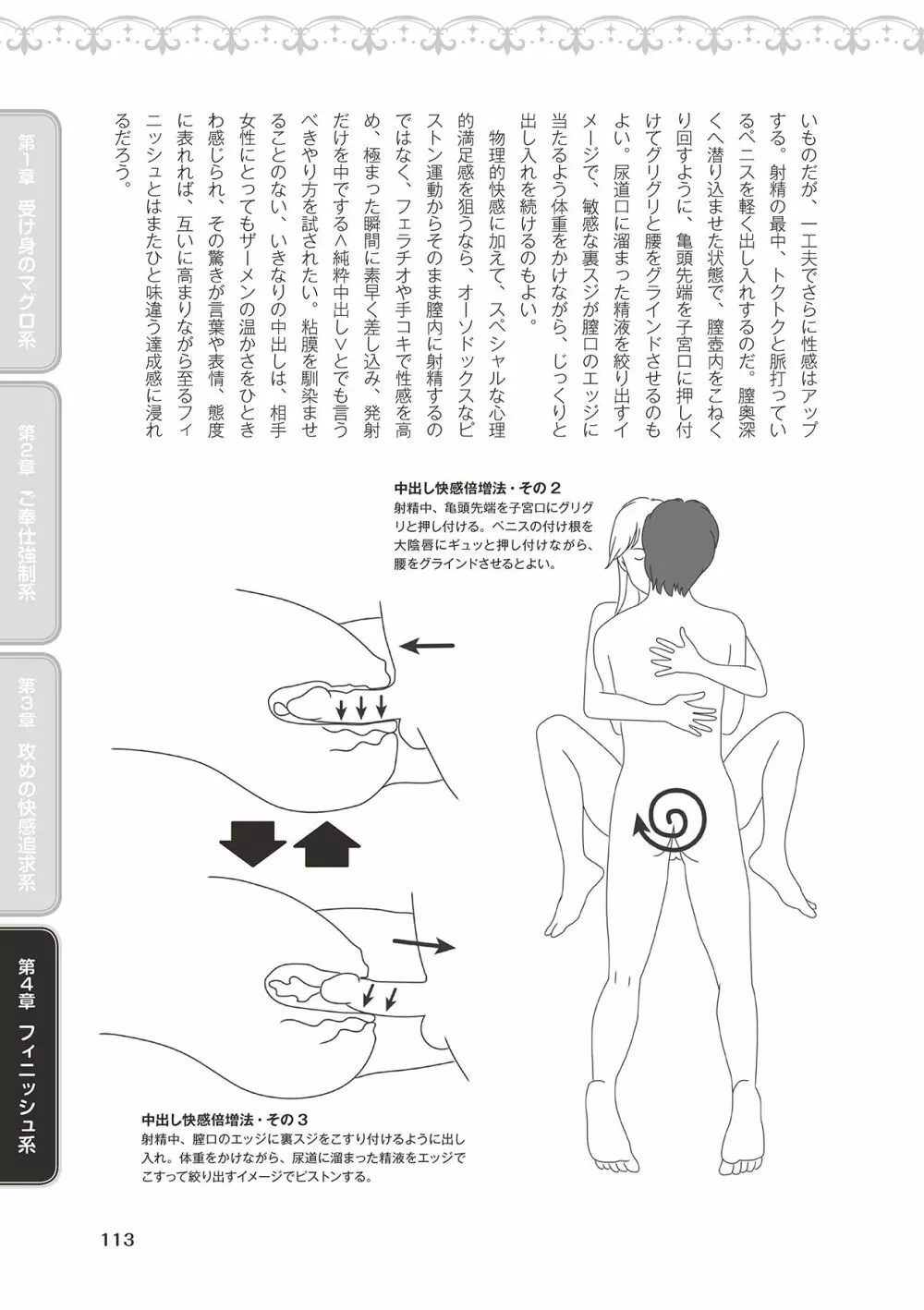 いものだが、一工夫でさらに性感はアップする。射精の最中、トクトクと脈打っているペニスを軽く出し入れするのだ。膣奥深くへ潜り込ませた状態で、膣壺内をこねくり回すように、亀頭先端を子宮口に押し付けてグリグリと腰をグラインドさせるのもよい。尿道口に溜まった精液を絞り出すイメージで、敏感な裏スジが膣口のエッジに当たるよう体重をかけながら、じっくりと出し入れを続けるのもよい。

物理的快感に加えて、スペシャルな心理的満足感を狙うなら、オーソドックスなピストン運動からそのまま膣内に射精するのではなく、フェラチオや手コキで性感を高め、極まった瞬間に素早く差し込み、発射だけを中でする〈純粋中出し〉とでも言うべきやり方を試されたい。粘膜を馴染ませることのない、いきなりの中出しは、相手女性にとってもザーメンの温かさをひときわ感じられ、その驚きが言葉や表情、態度に表れれば、互いに高まりながら至るフィニッシュとはまたひと味違う達成感に浸れるだろう。

中出し快感倍増法・その2
射精中、亀頭先端を子宮口にグリグリと押し付ける。ペニスの付け根を大陰唇にギュッと押し付けながら、腰をグラインドさせるとよい。

中出し快感倍増法・その3
射精中、膣口のエッジに裏スジをこすり付けるように出し入れ。体重をかけながら、尿道に溜まった精液をエッジでこすって絞り出すイメージでピストンする。

第1章 受け身のマグロ系
第2章 ご奉仕強制系
第3章 攻めの快感追求系
第4章 フィニッシュ系

113