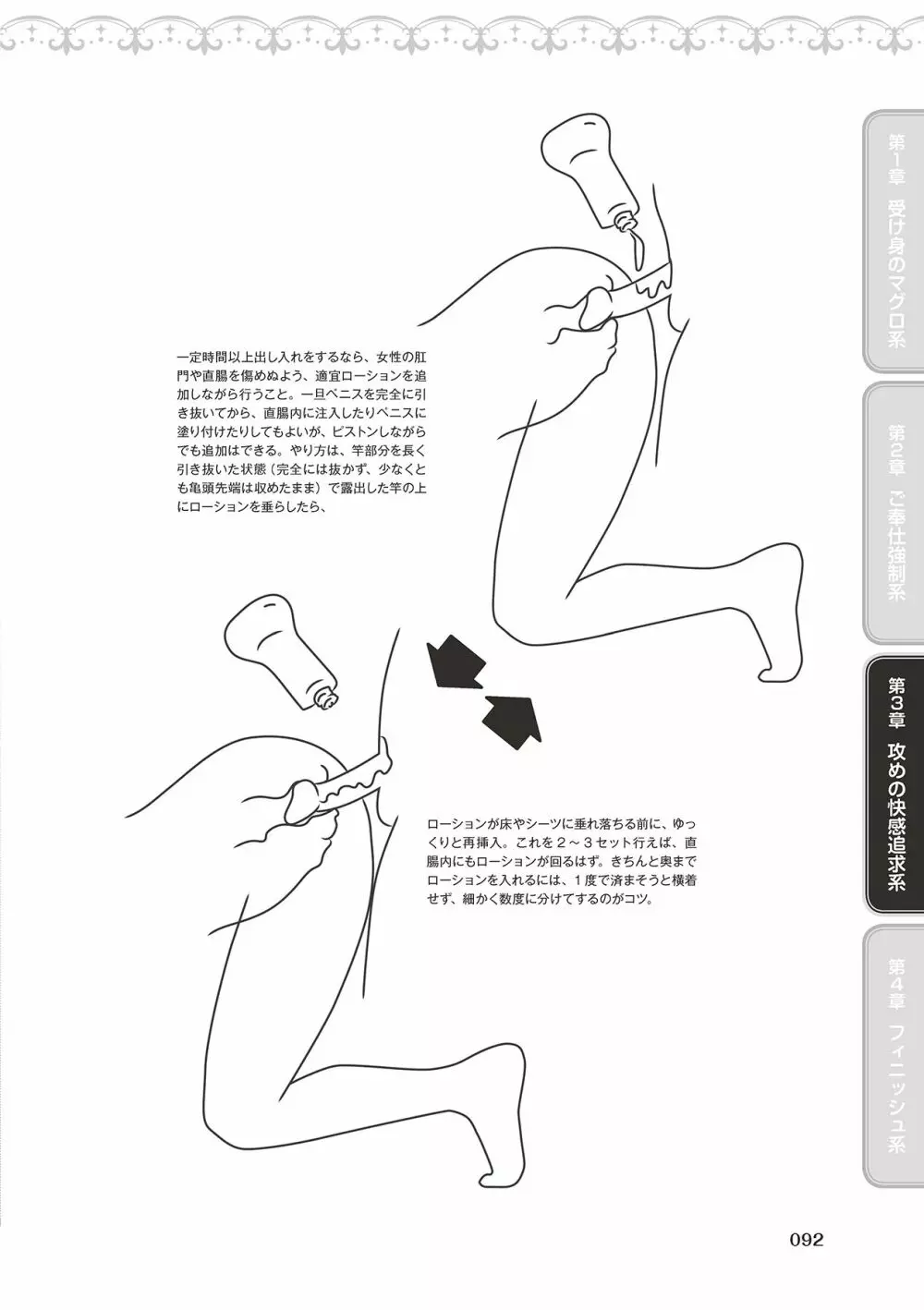 一定時間以上出し入れをするなら、女性の肛門や直腸を傷めぬよう、適宜ローションを追加しながら行うこと。一旦ペニスを完全に引き抜いてから、直腸内に注入したりペニスに塗り付けたりしてもよいが、ピストンしながらでも追加はできる。やり方は、竿部分を長く引き抜いた状態（完全には抜かず、少なくとも亀頭先端は収めたまま）で露出した竿の上にローションを垂らしたら、

ローションが床やシーツに垂れ落ちる前に、ゆっくりと再挿入。これを２～３セット行えば、直腸内にもローションが回るはず。きちんと奥までローションを入れるには、１度で済まそうと横着せず、細かく数度に分けてするのがコツ。

第1章 受け身のマグロ系

第2章 ご奉仕強制系

第3章 攻めの快感追求系

第4章 フィニッシュ系

092