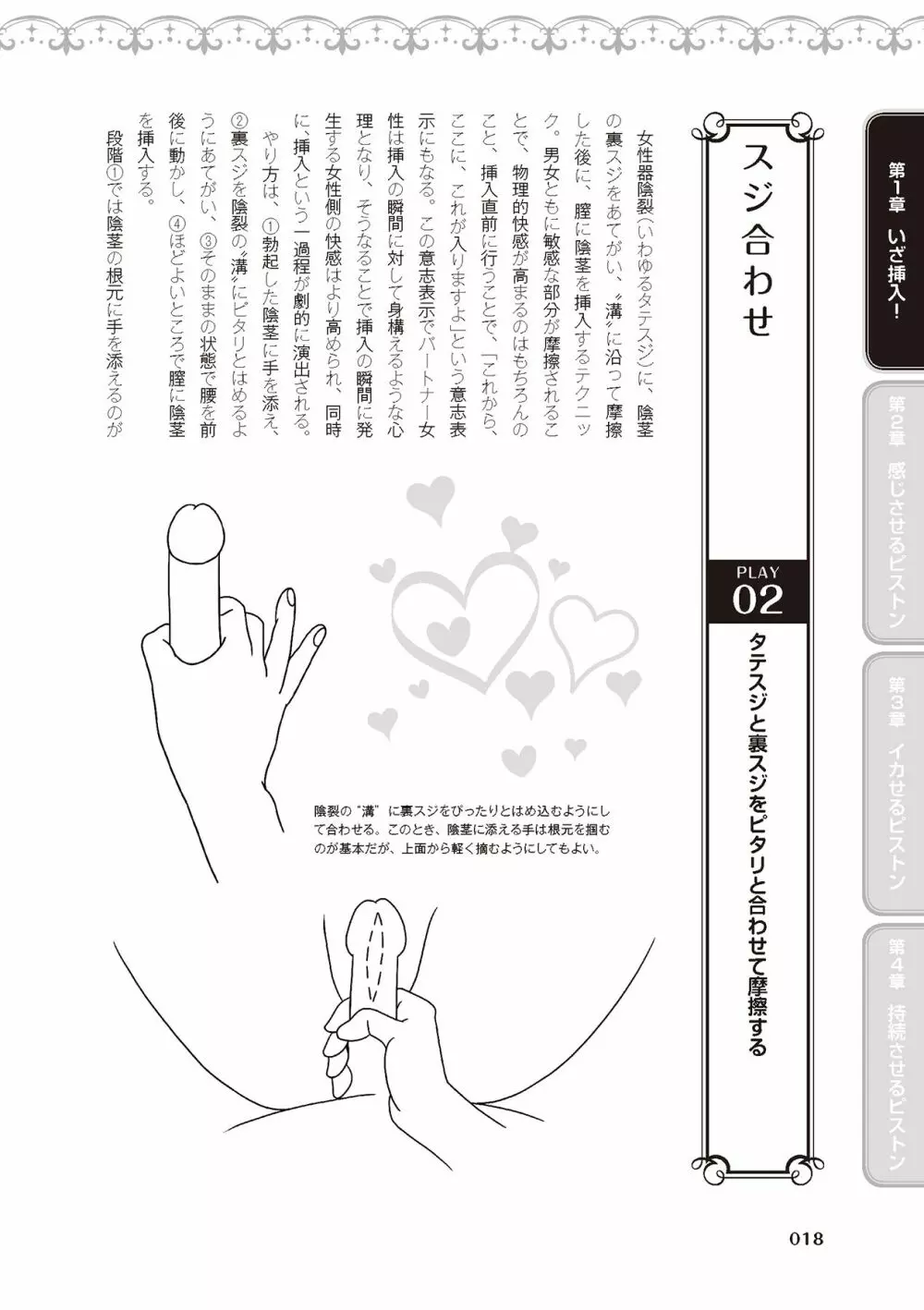 第1章 いざ挿入!

第2章 感じさせるピストン

第3章 イカせるピストン

第4章 持続させるピストン

スジ合わせ

PLAY
02

タテスジと裏スジをピタリと合わせて摩擦する

女性器陰裂(いわゆるタテスジ)に、陰茎の裏スジをあてがい、〝溝〟に沿って摩擦した後に、膣に陰茎を挿入するテクニック。男女ともに敏感な部分が摩擦されることで、物理的快感が高まるのはもちろんのこと、挿入直前に行うことで、「これから、ここに、これが入りますよ」という意志表示にもなる。この意志表示でパートナー女性は挿入の瞬間に対して身構えるような心理となり、そうなることで挿入の瞬間に発生する女性側の快感はより高められ、同時に、挿入という一過程が劇的に演出される。

やり方は、①勃起した陰茎に手を添え、②裏スジを陰裂の〝溝〟にピタリとはめるようにあてがい、③そのままの状態で腰を前後に動かし、④ほどよいところで膣に陰茎を挿入する。

段階①では陰茎の根元に手を添えるのが

陰裂の"溝"に裏スジをぴったりとはめ込むようにして合わせる。このとき、陰茎に添える手は根元を掴むのが基本だが、上面から軽く摘むようにしてもよい。

018