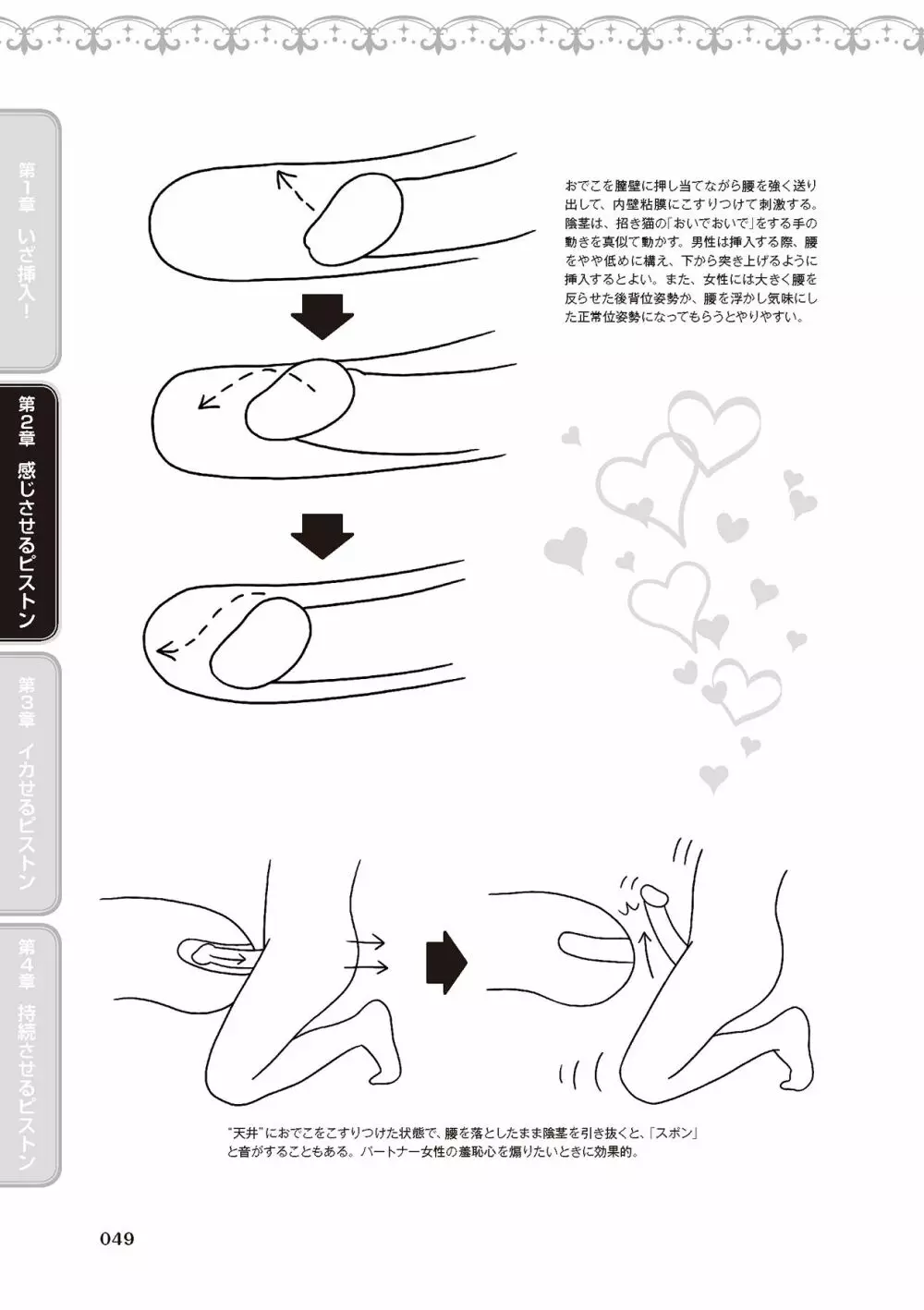 第1章 いざ挿入！

第2章 感じさせるピストン

第3章 イカせるピストン

第4章 持続させるピストン

おでこを膣壁に押し当てながら腰を強く送り出して、内壁粘膜にこすりつけて刺激する。陰茎は、招き猫の「おいでおいで」をする手の動きを真似て動かす。男性は挿入する際、腰をやや低めに構え、下から突き上げるように挿入するとよい。また、女性には大きく腰を反らせた後背位姿勢か、腰を浮かし気味にした正常位姿勢になってもらうとやりやすい。

"天井"におでこをこすりつけた状態で、腰を落としたまま陰茎を引き抜くと、「スポン」と音がすることもある。パートナー女性の羞恥心を煽りたいときに効果的。

049