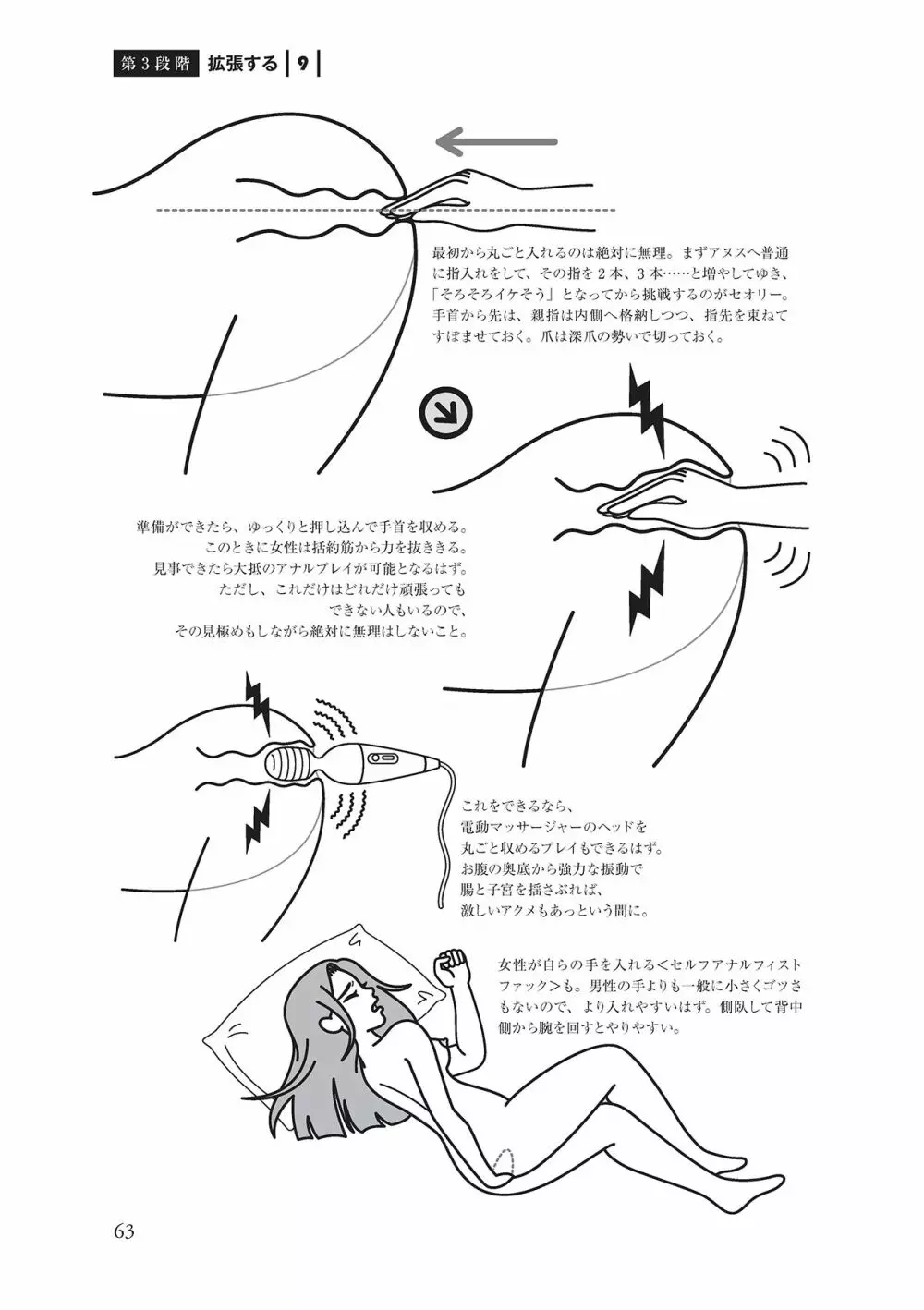 第３段階　拡張する　9

最初から丸ごと入れるのは絶対に無理。まずアヌスへ普通に指入れをして、その指を２本、３本……と増やしてゆき、「そろそろイケそう」となってから挑戦するのがセオリー。手首から先は、親指は内側へ格納しつつ、指先を束ねてすぼませておく。爪は深爪の勢いで切っておく。

準備ができたら、ゆっくりと押し込んで手首を収める。このときに女性は括約筋から力を抜ききる。見事できたら大抵のアナルプレイが可能となるはず。ただし、これだけはどれだけ頑張ってもできない人もいるので、その見極めもしながら絶対に無理はしないこと。

これをできるなら、電動マッサージャーのヘッドを丸ごと収めるプレイもできるはず。お腹の奥底から強力な振動で腸と子宮を揺さぶれば、激しいアクメもあっという間に。

女性が自らの手を入れる＜セルフアナルフィストファック＞も。男性の手よりも一般に小さくゴツさもないので、より入れやすいはず。側臥して背中側から腕を回すとやりやすい。

63