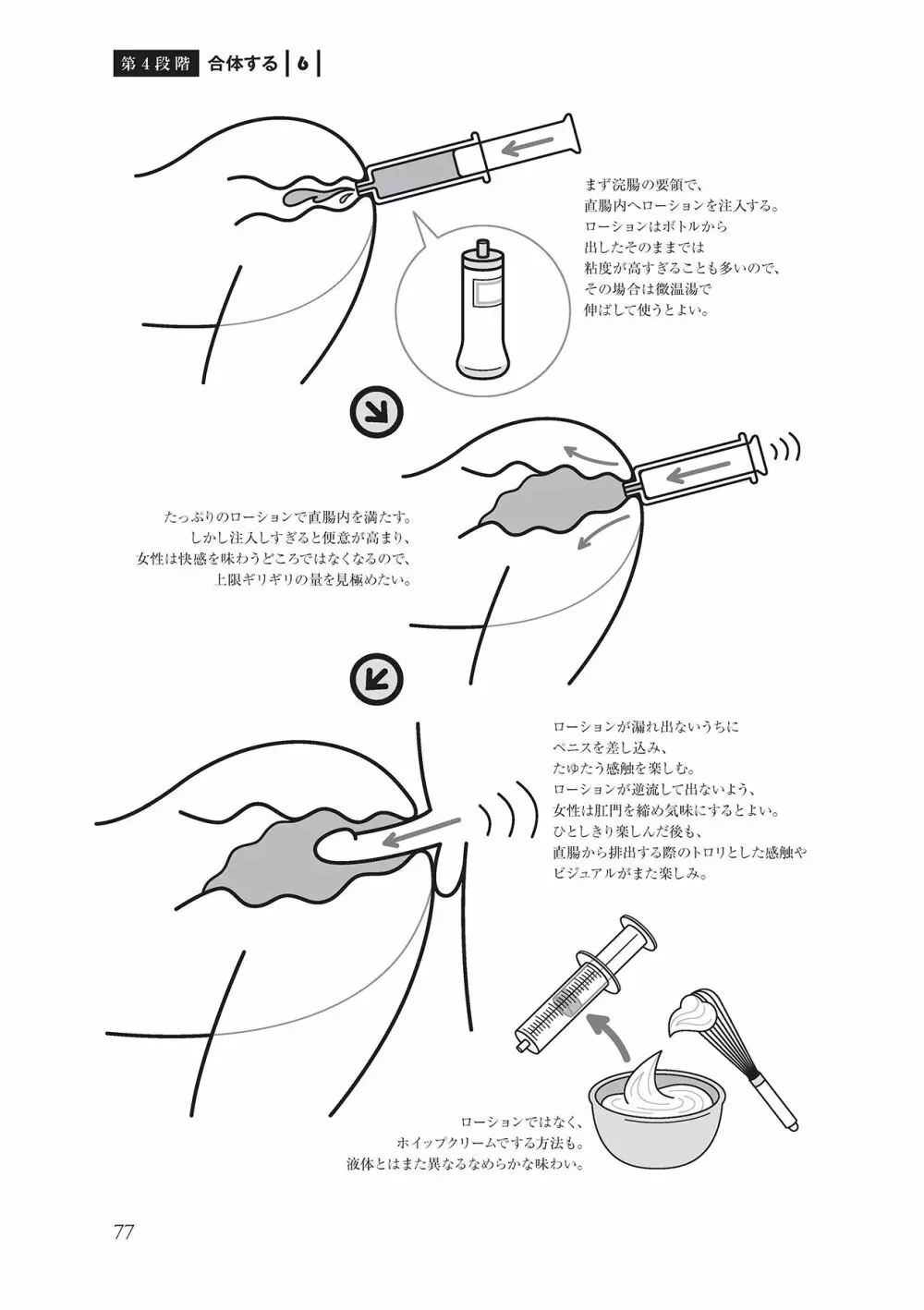 第４段階　合体する　6

まず浣腸の要領で、直腸内へローションを注入する。ローションはボトルから出したそのままでは粘度が高すぎることも多いので、その場合は微温湯で伸ばして使うとよい。

たっぷりのローションで直腸内を満たす。しかし注入しすぎると便意が高まり、女性は快感を味わうどころではなくなるので、上限ギリギリの量を見極めたい。

ローションが漏れ出ないうちにペニスを差し込み、たゆたう感触を楽しむ。ローションが逆流して出ないよう、女性は肛門を締め気味にするとよい。ひとしきり楽しんだ後も、直腸から排出する際のトロリとした感触やビジュアルがまた楽しみ。

ローションではなく、ホイップクリームでする方法も。液体とはまた異なるなめらかな味わい。

77