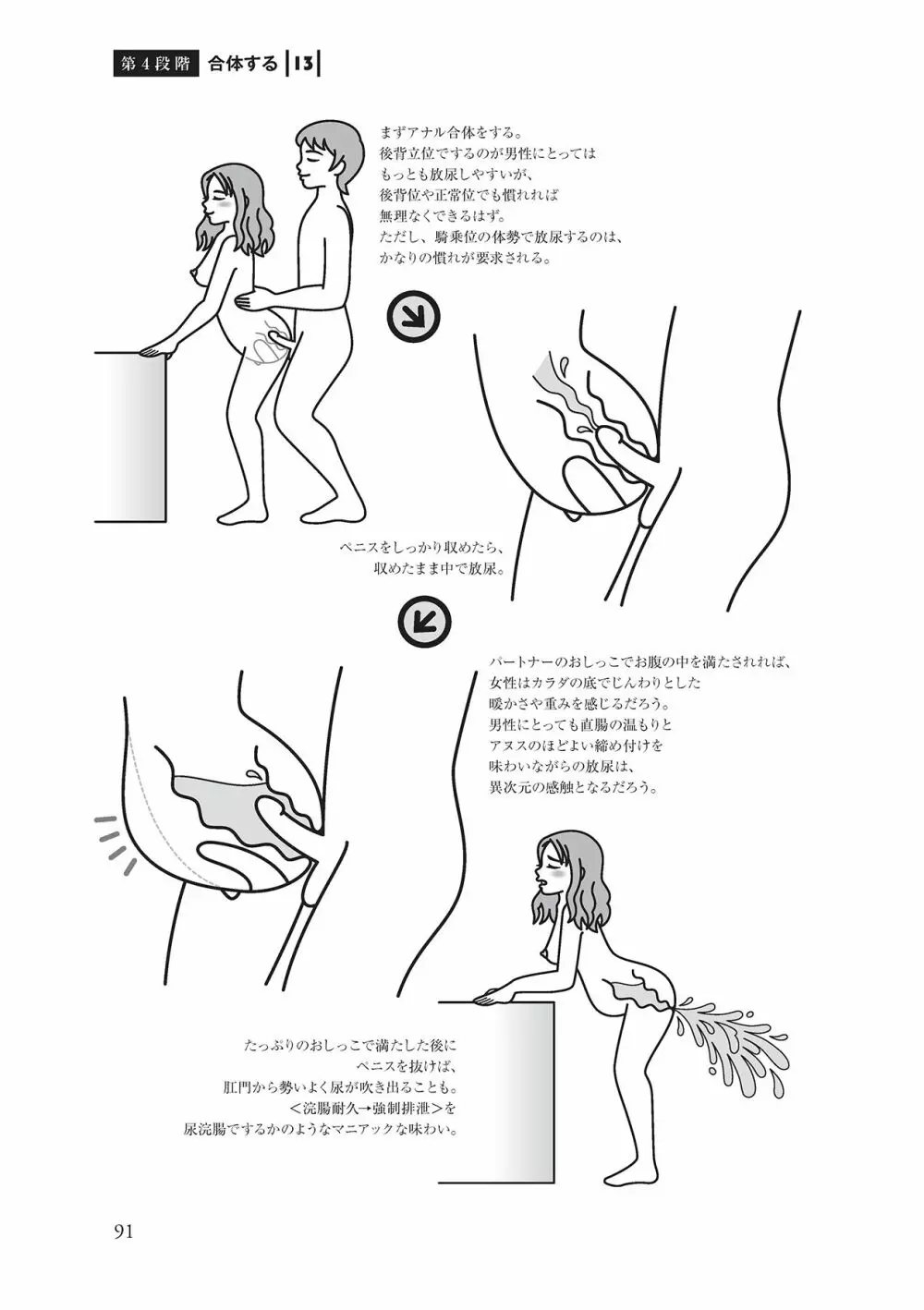 第４段階 合体する 13

まずアナル合体をする。
後背立位でするのが男性にとっては
もっとも放尿しやすいが、
後背位や正常位でも慣れれば
無理なくできるはず。
ただし、騎乗位の体勢で放尿するのは、
かなりの慣れが要求される。

ペニスをしっかり収めたら、
収めたまま中で放尿。

パートナーのおしっこでお腹の中を満たされれば、
女性はカラダの底でじんわりとした
暖かさや重みを感じるだろう。
男性にとっても直腸の温もりと
アヌスのほどよい締め付けを
味わいながらの放尿は、
異次元の感触となるだろう。

たっぷりのおしっこで満たした後に
ペニスを抜けば、
肛門から勢いよく尿が吹き出ることも。
＜浣腸耐久→強制排泄＞を
尿浣腸でするかのようなマニアックな味わい。

91