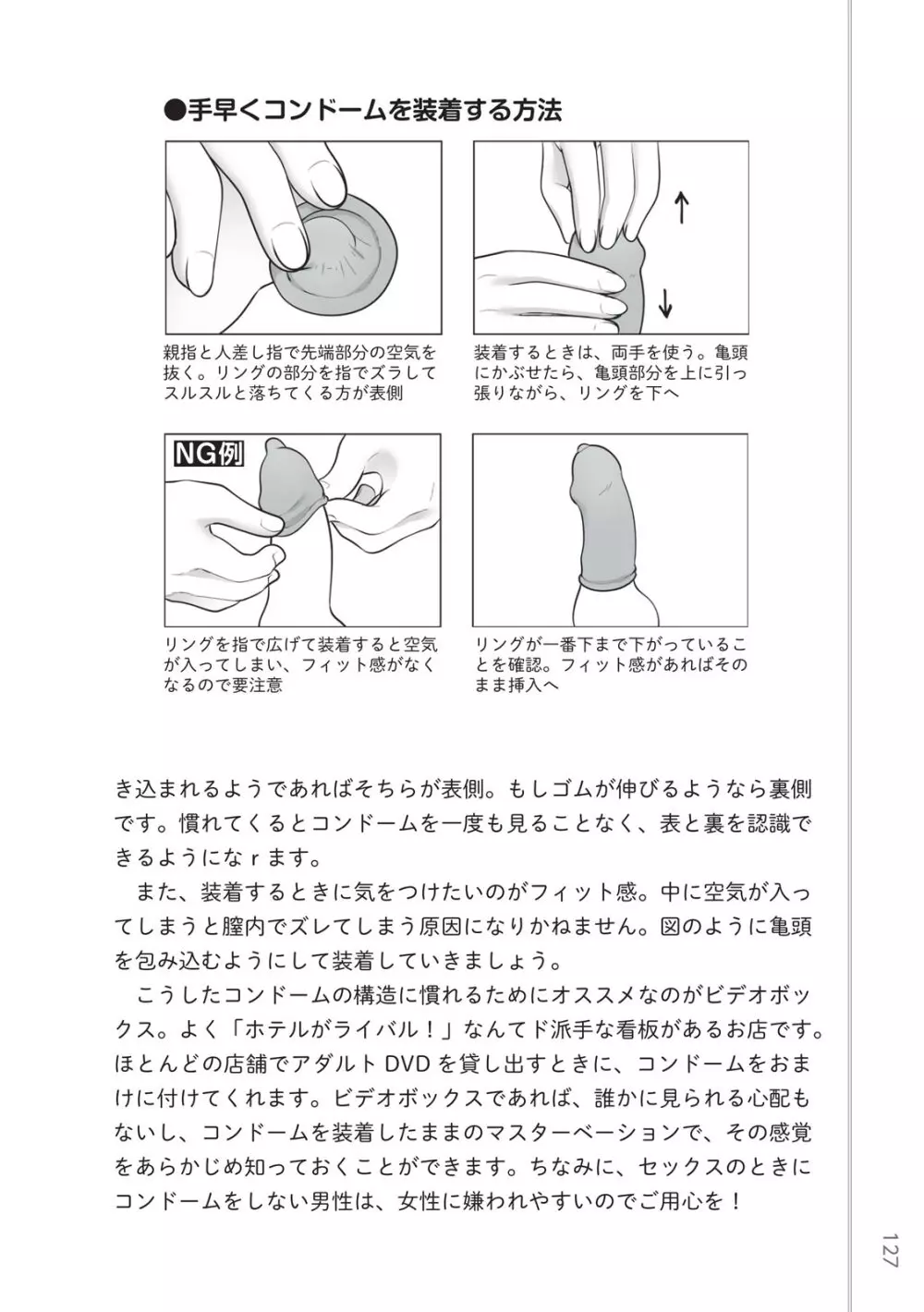 ●手早くコンドームを装着する方法

親指と人差し指で先端部分の空気を抜く。リングの部分を指でズラしてスルスルと落ちてくる方が表側

装着するときは、両手を使う。亀頭にかぶせたら、亀頭部分を上に引っ張りながら、リングを下へ

NG例

リングを指で広げて装着すると空気が入ってしまい、フィット感がなくなるので要注意

リングが一番下まで下がっていることを確認。フィット感があればそのまま挿入へ

き込まれるようであればそちらが表側。もしゴムが伸びるようなら裏側です。慣れてくるとコンドームを一度も見ることなく、表と裏を認識できるようになｒます。

また、装着するときに気をつけたいのがフィット感。中に空気が入ってしまうと膣内でズレてしまう原因になりかねません。図のように亀頭を包み込むようにして装着していきましょう。

こうしたコンドームの構造に慣れるためにオススメなのがビデオボックス。よく「ホテルがライバル！」なんてド派手な看板があるお店です。ほとんどの店舗でアダルトDVDを貸し出すときに、コンドームをおまけに付けてくれます。ビデオボックスであれば、誰かに見られる心配もないし、コンドームを装着したままのマスターベーションで、その感覚をあらかじめ知っておくことができます。ちなみに、セックスのときにコンドームをしない男性は、女性に嫌われやすいのでご用心を！

127