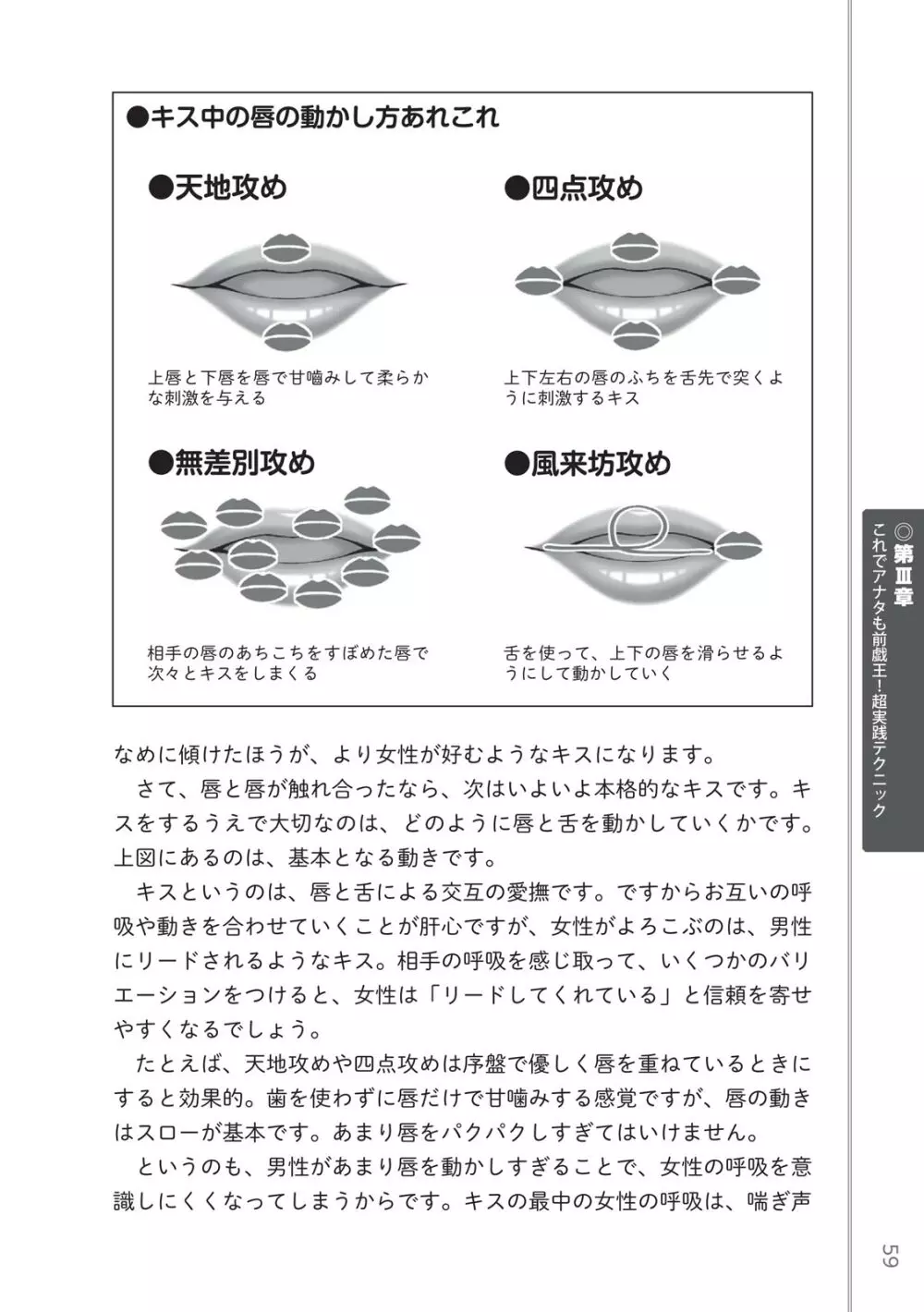 ●キス中の唇の動かし方あれこれ

●天地攻め

上唇と下唇を唇で甘噛みして柔らかな刺激を与える

●四点攻め

上下左右の唇のふちを舌先で突くように刺激するキス

●無差別攻め

相手の唇のあちこちをすぼめた唇で次々とキスをしまくる

●風来坊攻め

舌を使って、上下の唇を滑らせるようにして動かしていく

なめに傾けたほうが、より女性が好むようなキスになります。
さて、唇と唇が触れ合ったなら、次はいよいよ本格的なキスです。キスをするうえで大切なのは、どのように唇と舌を動かしていくかです。上図にあるのは、基本となる動きです。
キスというのは、唇と舌による交互の愛撫です。ですからお互いの呼吸や動きを合わせていくことが肝心ですが、女性がよろこぶのは、男性にリードされるようなキス。相手の呼吸を感じ取って、いくつかのバリエーションをつけると、女性は「リードしてくれている」と信頼を寄せやすくなるでしょう。
たとえば、天地攻めや四点攻めは序盤で優しく唇を重ねているときにすると効果的。歯を使わずに唇だけで甘噛みする感覚ですが、唇の動きはスローが基本です。あまり唇をパクパクしすぎてはいけません。
というのも、男性があまり唇を動かしすぎることで、女性の呼吸を意識しにくくなってしまうからです。キスの最中の女性の呼吸は、喘ぎ声

◎第Ⅲ章 これでアナタも前戯王！超実践テクニック

59