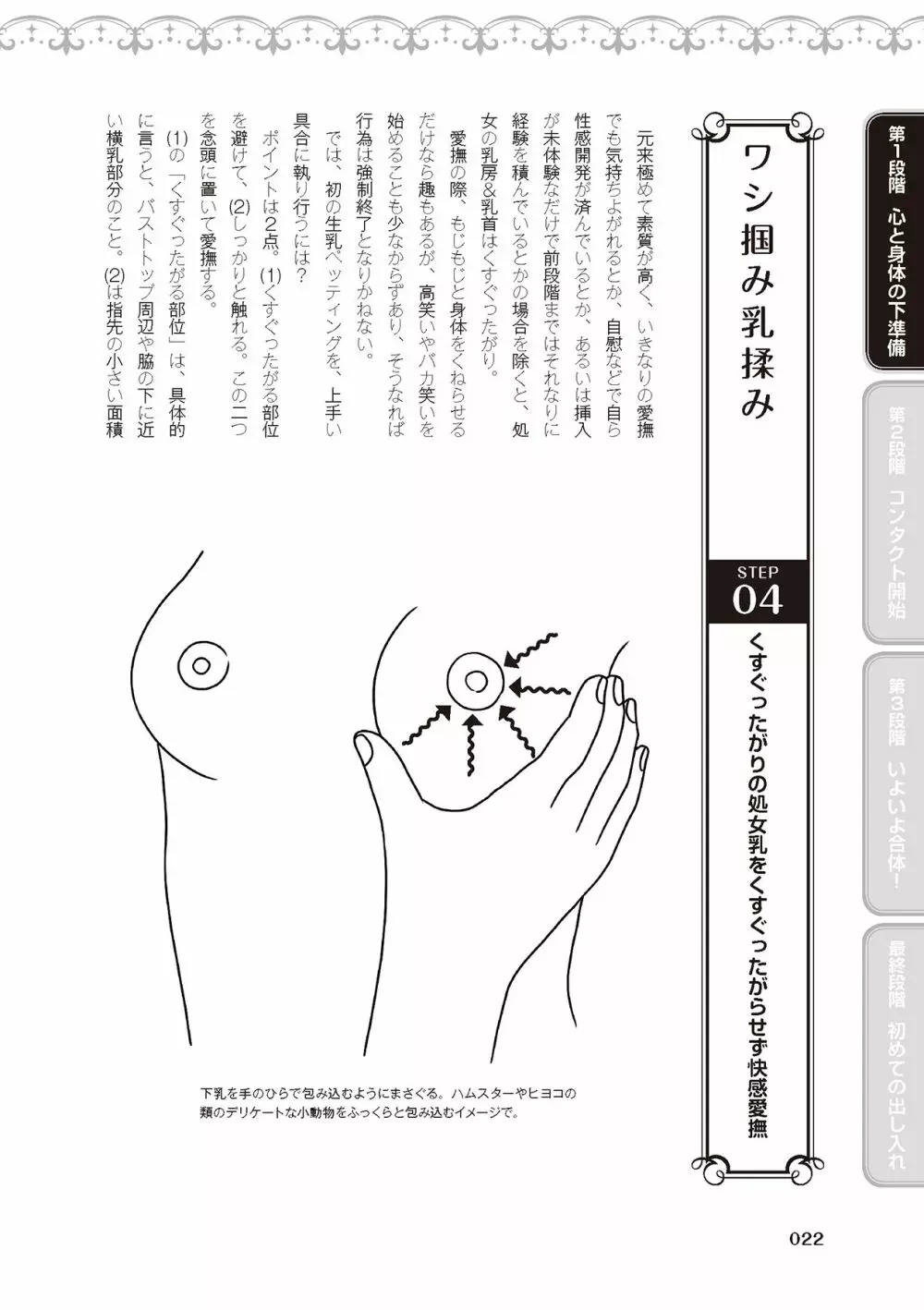 第1段階　心と身体の下準備

第2段階　コンタクト開始

第3段階　いよいよ合体！

最終段階　初めての出し入れ

ワシ掴み乳揉み

STEP
04

くすぐったがりの処女乳をくすぐったがらせず快感愛撫

元来極めて素質が高く、いきなりの愛撫でも気持ちよがれるとか、自慰などで自ら性感開発が済んでいるとか、あるいは挿入が未体験なだけで前段階まではそれなりに経験を積んでいるとかの場合を除くと、処女の乳房＆乳首はくすぐったがり。

愛撫の際、もじもじと身体をくねらせるだけなら趣もあるが、高笑いやバカ笑いを始めることも少なからずあり、そうなれば行為は強制終了となりかねない。

では、初の生乳ペッティングを、上手い具合に執り行うには？

ポイントは2点。(1)くすぐったがる部位を避けて、(2)しっかりと触れる。この二つを念頭に置いて愛撫する。

(1)の「くすぐったがる部位」は、具体的に言うと、バストトップ周辺や脇の下に近い横乳部分のこと。(2)は指先の小さい面積

下乳を手のひらで包み込むようにまさぐる。ハムスターやヒヨコの類のデリケートな小動物をふっくらと包み込むイメージで。

022