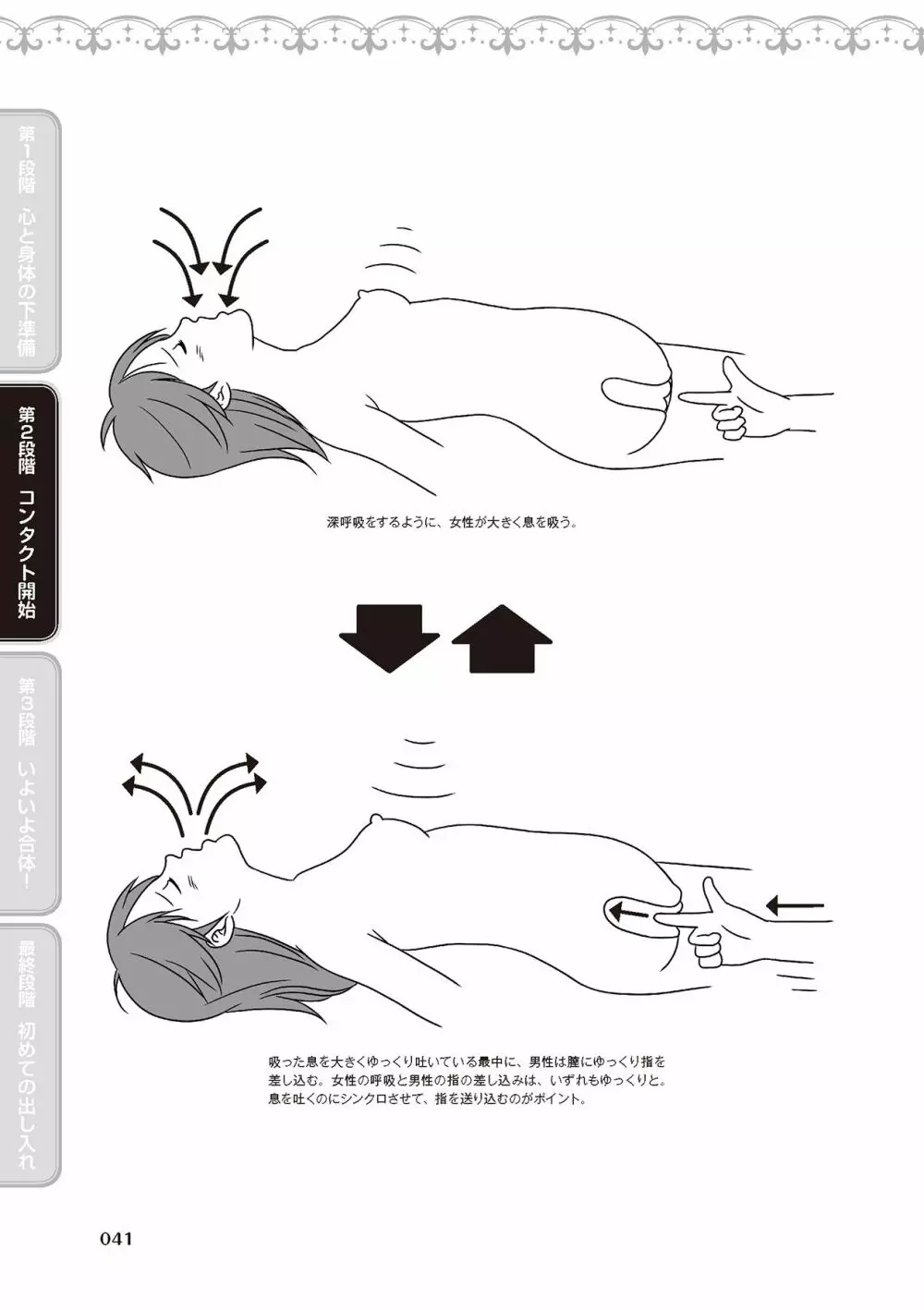 第1段階 心と身体の下準備

第2段階 コンタクト開始

第3段階 いよいよ合体!

最終段階 初めての出し入れ

深呼吸をするように、女性が大きく息を吸う。

吸った息を大きくゆっくり吐いている最中に、男性は膣にゆっくり指を差し込む。女性の呼吸と男性の指の差し込みは、いずれもゆっくりと。息を吐くのにシンクロさせて、指を送り込むのがポイント。

041