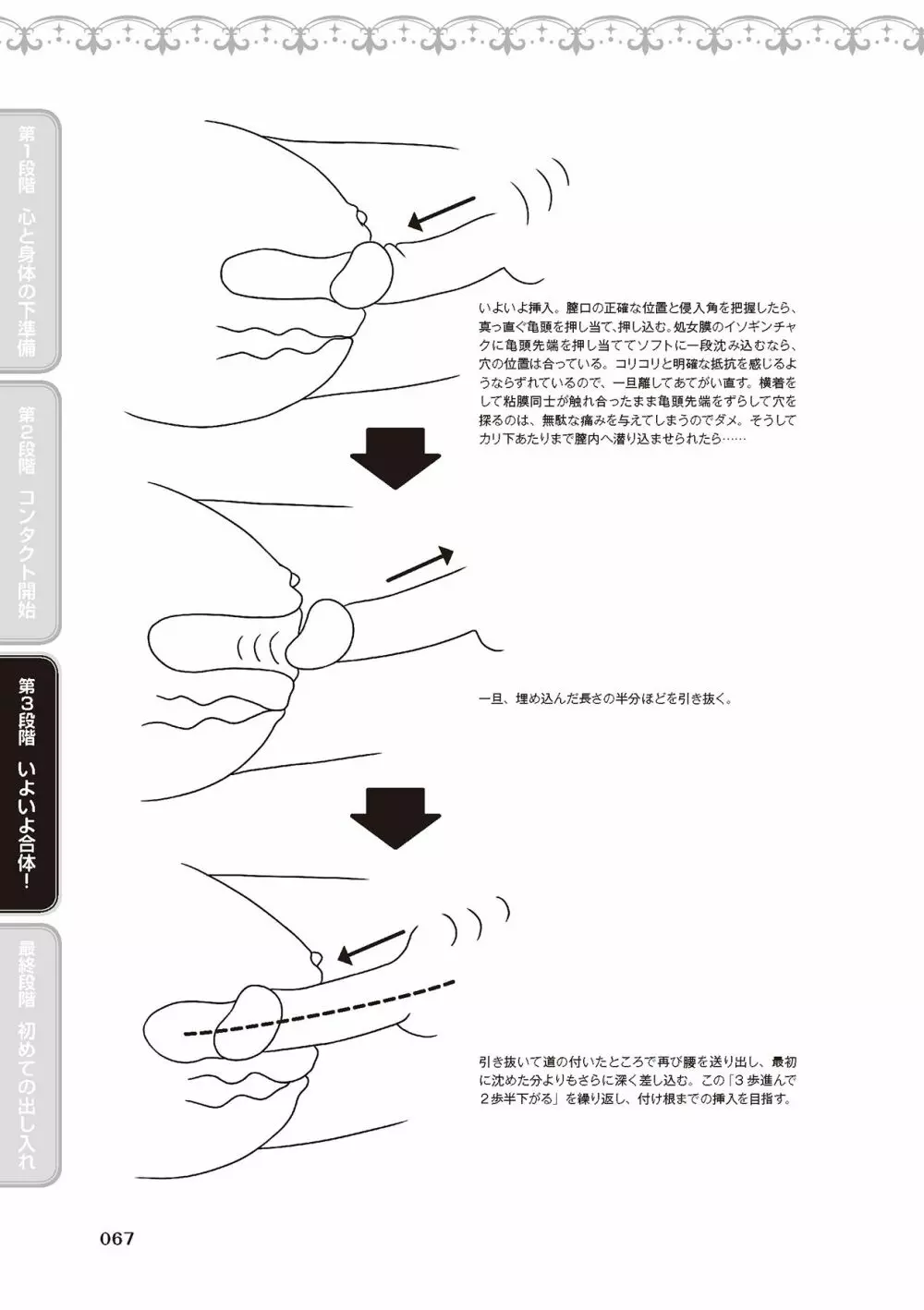 第1段階　心と身体の下準備

第2段階　コンタクト開始

第3段階　いよいよ合体!

最終段階　初めての出し入れ

いよいよ挿入。膣口の正確な位置と侵入角を把握したら、真っ直ぐ亀頭を押し当て、押し込む。処女膜のイソギンチャクに亀頭先端を押し当ててソフトに一段沈み込むなら、穴の位置は合っている。コリコリと明確な抵抗を感じるようならずれているので、一旦離してあてがい直す。横着をして粘膜同士が触れ合ったまま亀頭先端をずらして穴を探るのは、無駄な痛みを与えてしまうのでダメ。そうしてカリ下あたりまで膣内へ潜り込ませられたら……

一旦、埋め込んだ長さの半分ほどを引き抜く。

引き抜いて道の付いたところで再び腰を送り出し、最初に沈めた分よりもさらに深く差し込む。この「3歩進んで2歩半下がる」を繰り返し、付け根までの挿入を目指す。

067