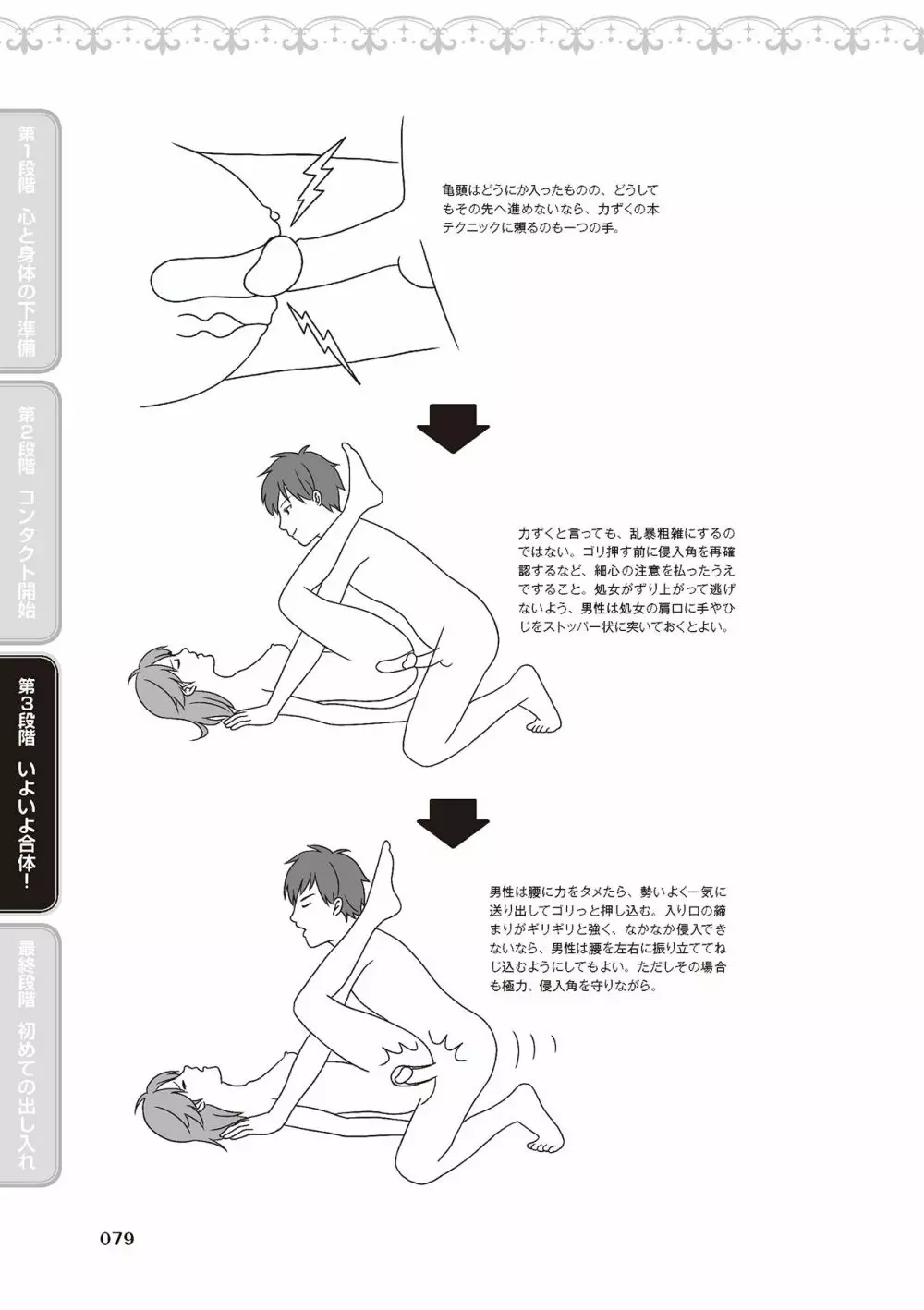 第1段階　心と身体の下準備

第2段階　コンタクト開始

第3段階　いよいよ合体！

最終段階　初めての出し入れ

亀頭はどうにか入ったものの、どうしてもその先へ進めないなら、力ずくの本テクニックに頼るのも一つの手。

力ずくと言っても、乱暴粗雑にするのではない。ゴリ押す前に侵入角を再確認するなど、細心の注意を払ったうえですること。処女がずり上がって逃げないよう、男性は処女の肩口に手やひじをストッパー状に突いておくとよい。

男性は腰に力をタメたら、勢いよく一気に送り出してゴリっと押し込む。入り口の締まりがギリギリと強く、なかなか侵入できないなら、男性は腰を左右に振り立ててねじ込むようにしてもよい。ただしその場合も極力、侵入角を守りながら。

079