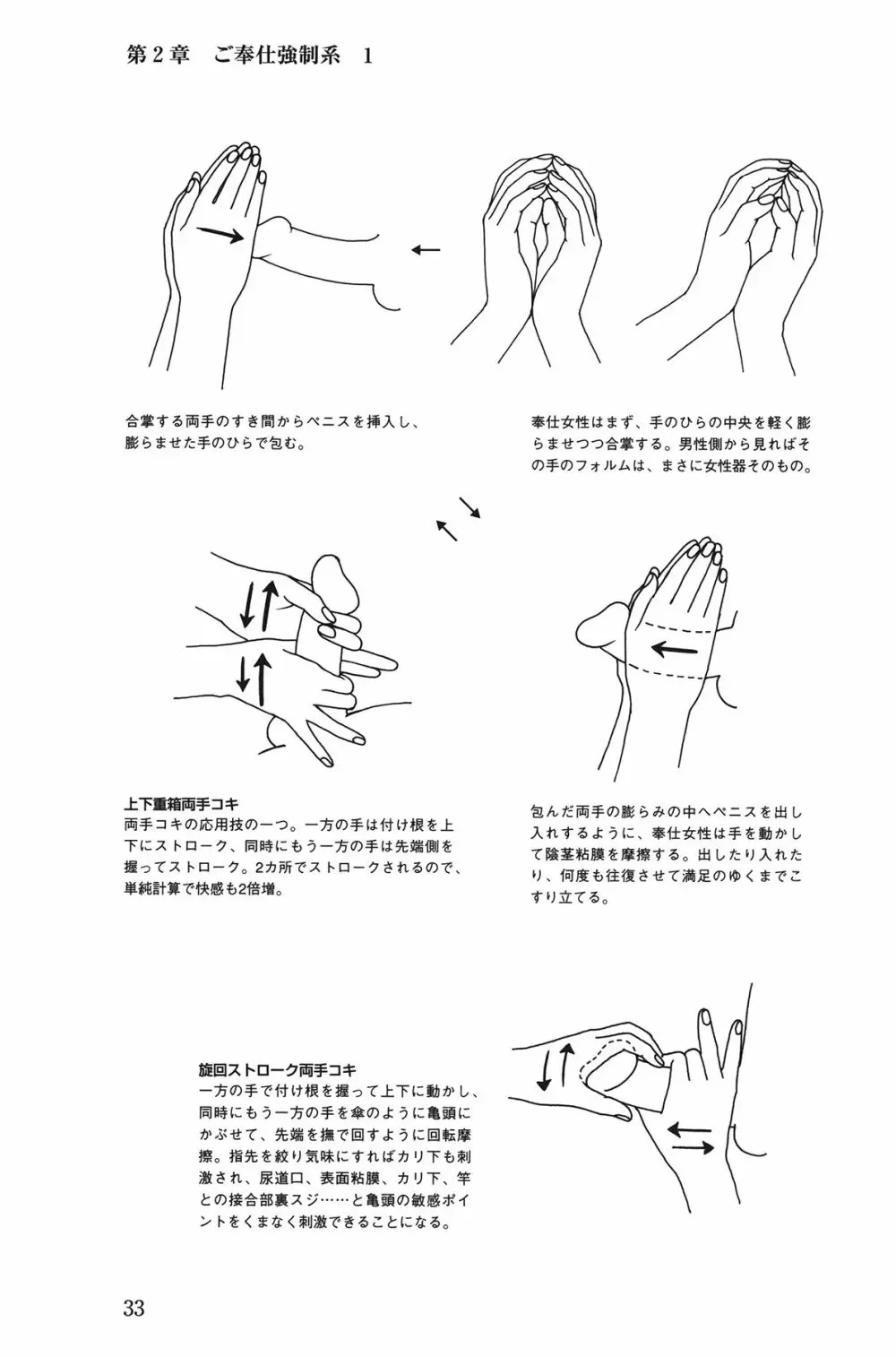 第2章　ご奉仕強制系　1

合掌する両手のすき間からペニスを挿入し、膨らませた手のひらで包む。

奉仕女性はまず、手のひらの中央を軽く膨らませつつ合掌する。男性側から見ればその手のフォルムは、まさに女性器そのもの。

上下重箱両手コキ
両手コキの応用技の一つ。一方の手は付け根を上下にストローク、同時にもう一方の手は先端側を握ってストローク。2カ所でストロークされるので、単純計算で快感も2倍増。

包んだ両手の膨らみの中へペニスを出し入れするように、奉仕女性は手を動かして陰茎粘膜を摩擦する。出したり入れたり、何度も往復させて満足のゆくまでこすり立てる。

旋回ストローク両手コキ
一方の手で付け根を握って上下に動かし、同時にもう一方の手を傘のように亀頭にかぶせて、先端を撫で回すように回転摩擦。指先を絞り気味にすればカリ下も刺激され、尿道口、表面粘膜、カリ下、竿との接合部裏スジ……と亀頭の敏感ポイントをくまなく刺激できることになる。

33