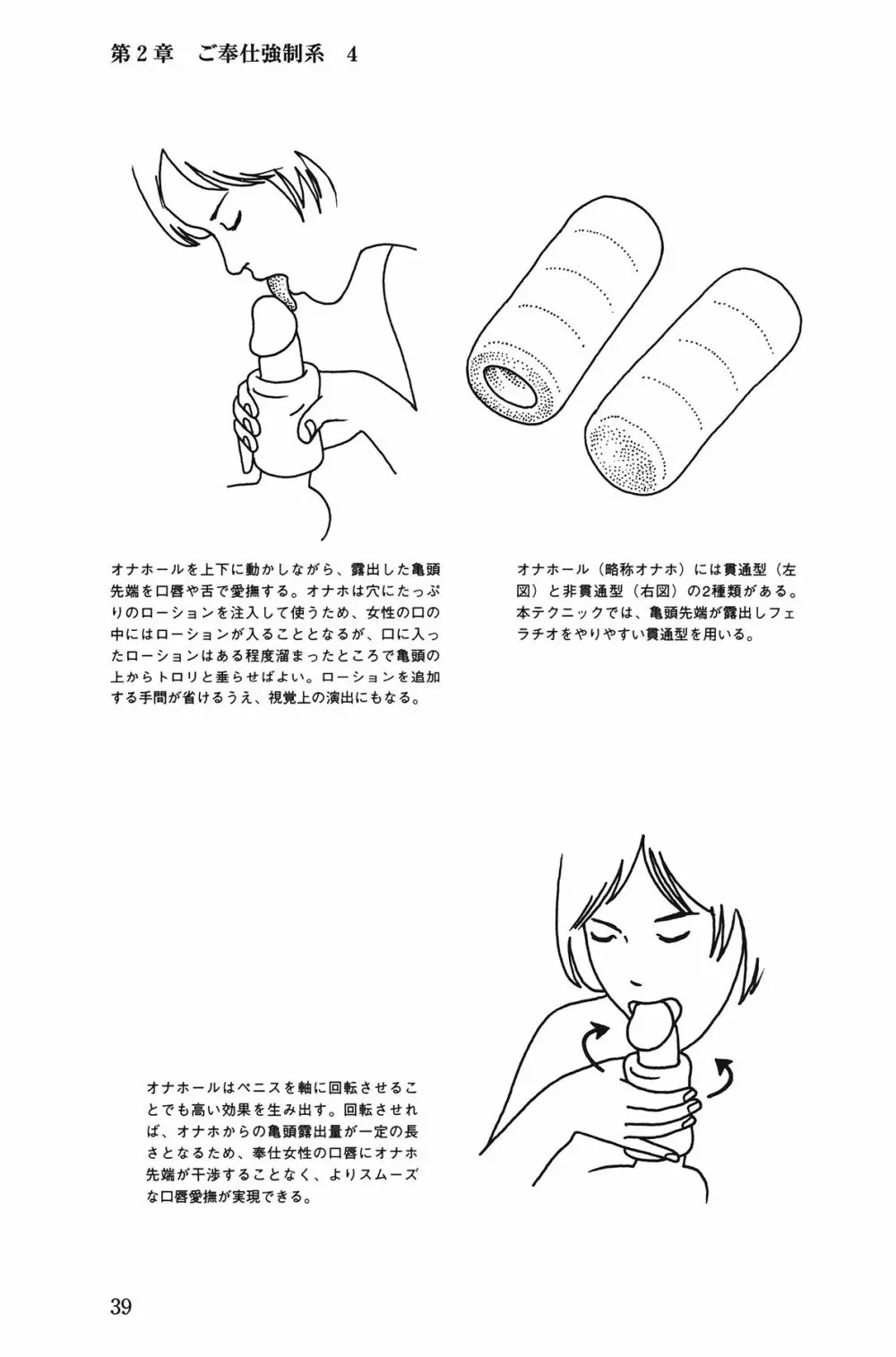 第2章　ご奉仕強制系　4

オナホールを上下に動かしながら、露出した亀頭先端を口唇や舌で愛撫する。オナホは穴にたっぷりのローションを注入して使うため、女性の口の中にはローションが入ることとなるが、口に入ったローションはある程度溜まったところで亀頭の上からトロリと垂らせばよい。ローションを追加する手間が省けるうえ、視覚上の演出にもなる。

オナホール（略称オナホ）には貫通型（左図）と非貫通型（右図）の2種類がある。本テクニックでは、亀頭先端が露出しフェラチオをやりやすい貫通型を用いる。

オナホールはペニスを軸に回転させることでも高い効果を生み出す。回転させれば、オナホからの亀頭露出量が一定の長さとなるため、奉仕女性の口唇にオナホ先端が干渉することなく、よりスムーズな口唇愛撫が実現できる。

39