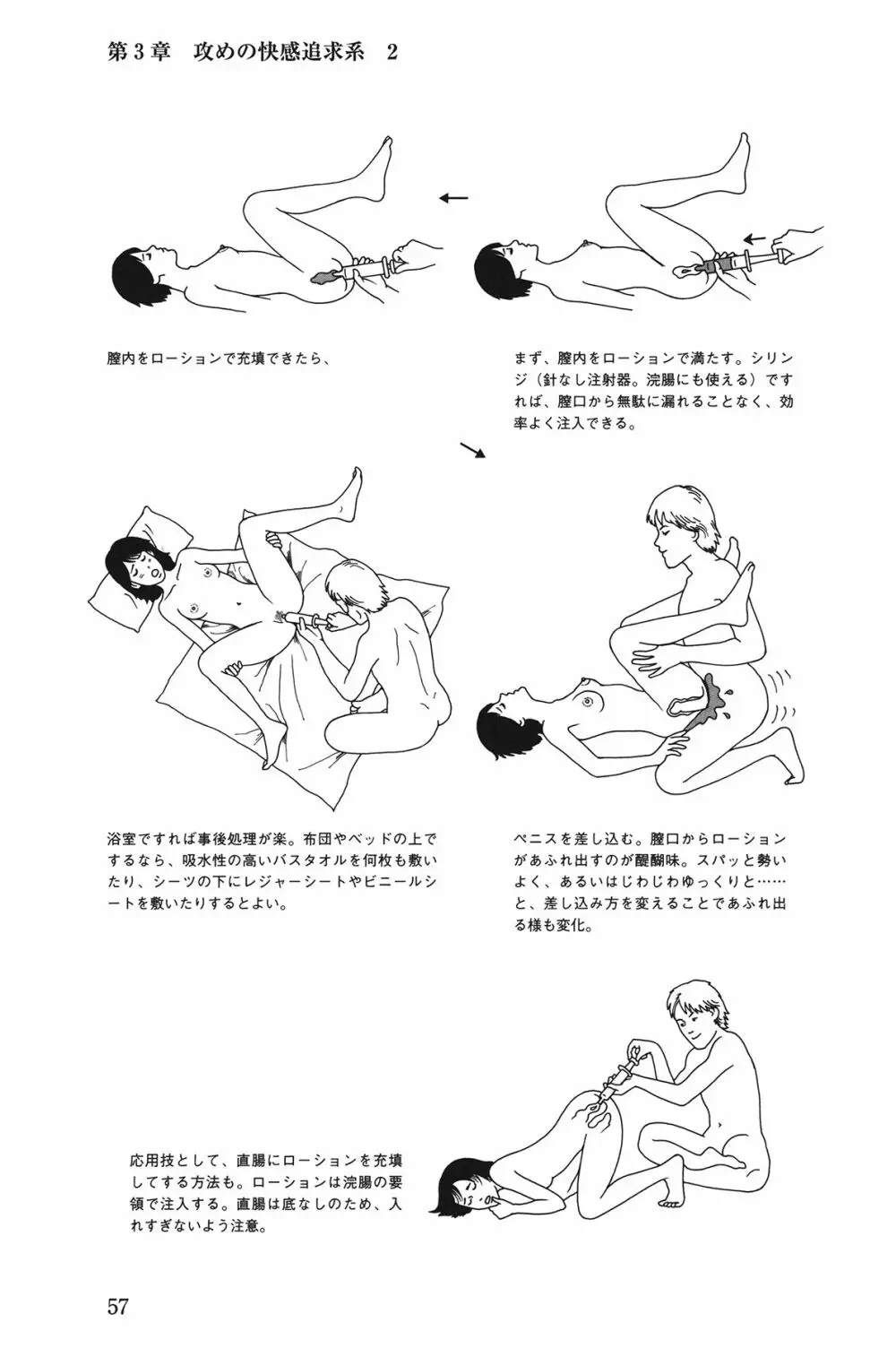 第３章　攻めの快感追求系　２

まず、膣内をローションで満たす。シリンジ（針なし注射器。浣腸にも使える）ですれば、膣口から無駄に漏れることなく、効率よく注入できる。

膣内をローションで充填できたら、

ペニスを差し込む。膣口からローションがあふれ出すのが醍醐味。スパッと勢いよく、あるいはじわじわゆっくりと……と、差し込み方を変えることであふれ出る様も変化。

浴室ですれば事後処理が楽。布団やベッドの上でするなら、吸水性の高いバスタオルを何枚も敷いたり、シーツの下にレジャーシートやビニールシートを敷いたりするとよい。

応用技として、直腸にローションを充填してする方法も。ローションは浣腸の要領で注入する。直腸は底なしのため、入れすぎないよう注意。

57