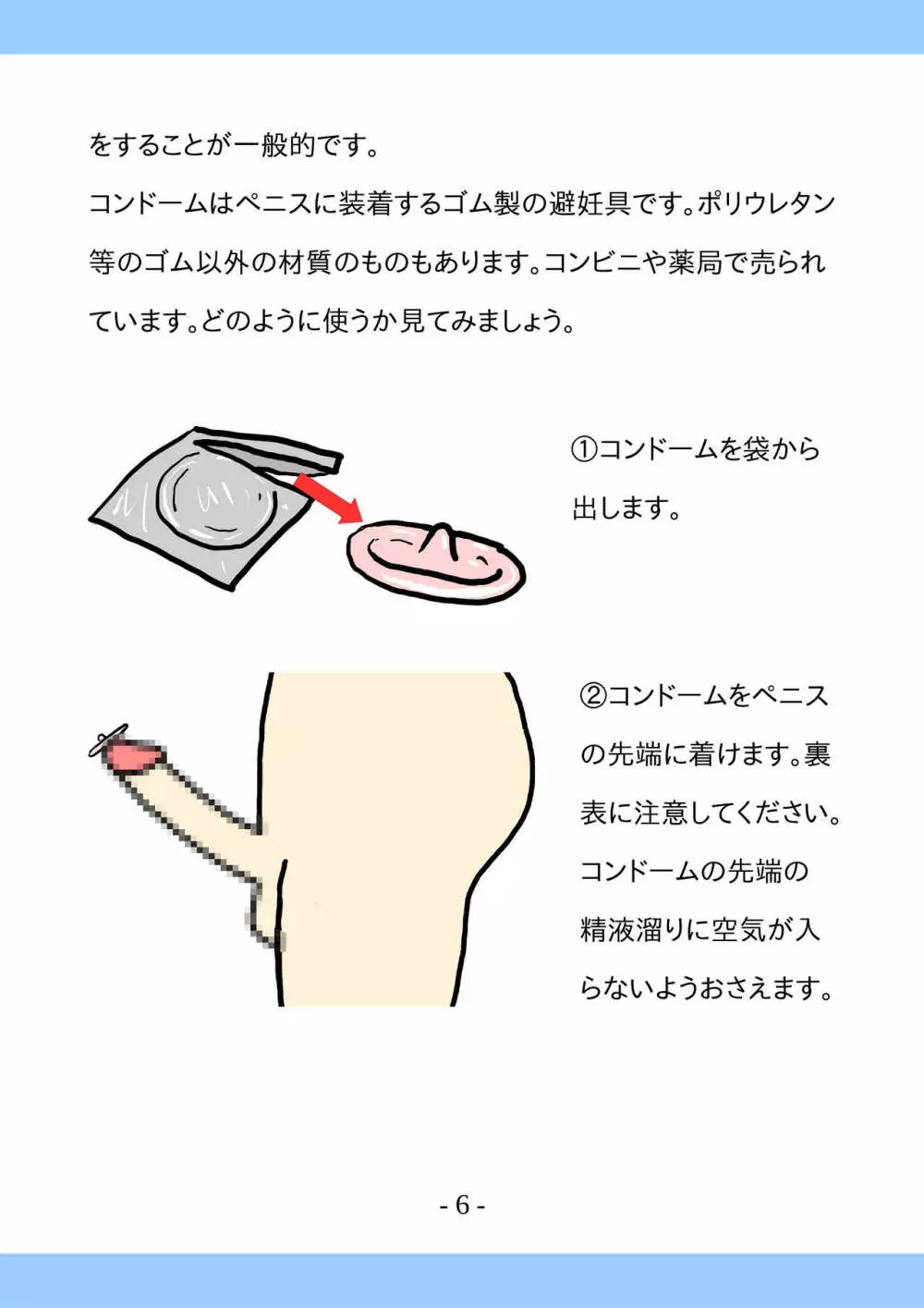 をすることが一般的です。

コンドームはペニスに装着するゴム製の避妊具です。ポリウレタン等のゴム以外の材質のものもあります。コンビニや薬局で売られています。どのように使うか見てみましょう。

①コンドームを袋から出します。

②コンドームをペニスの先端に着けます。裏表に注意してください。コンドームの先端の精液溜りに空気が入らないようおさえます。

- 6 -