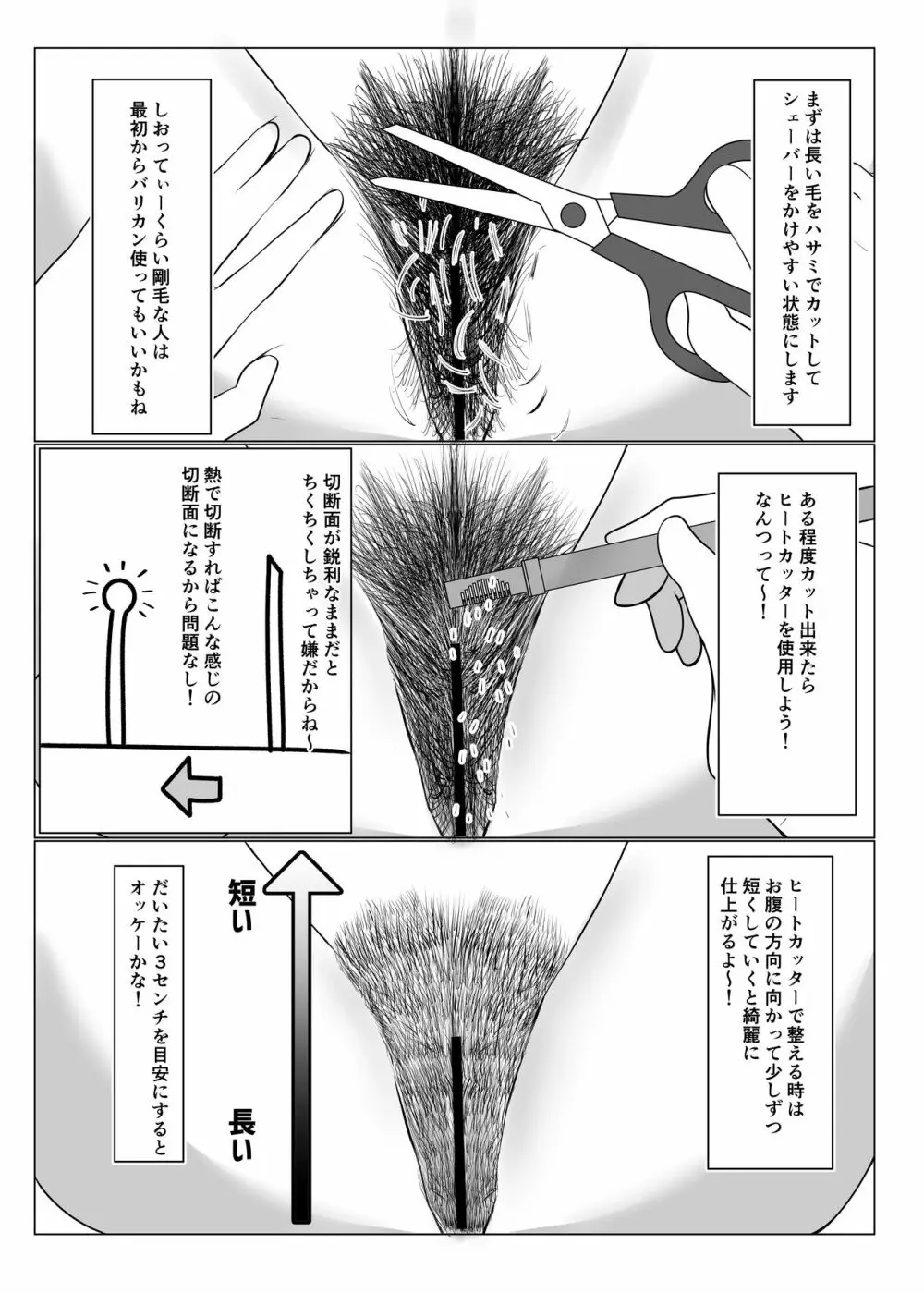 まずは長い毛をハサミでカットしてシェーバーをかけやすい状態にします

しおってぃーくらい剛毛な人は最初からバリカン使ってもいいかもね

ある程度カット出来たらヒートカッターを使用しよう！なんつって〜！

切断面が鋭利なままだとちくちくしちゃって嫌だからね〜

熱で切断すればこんな感じの切断面になるから問題なし！

ヒートカッターで整える時はお腹の方向に向かって少しずつ短くしていくと綺麗に仕上がるよ〜！

短い

長い

だいたい３センチを目安にするとオッケーかな！