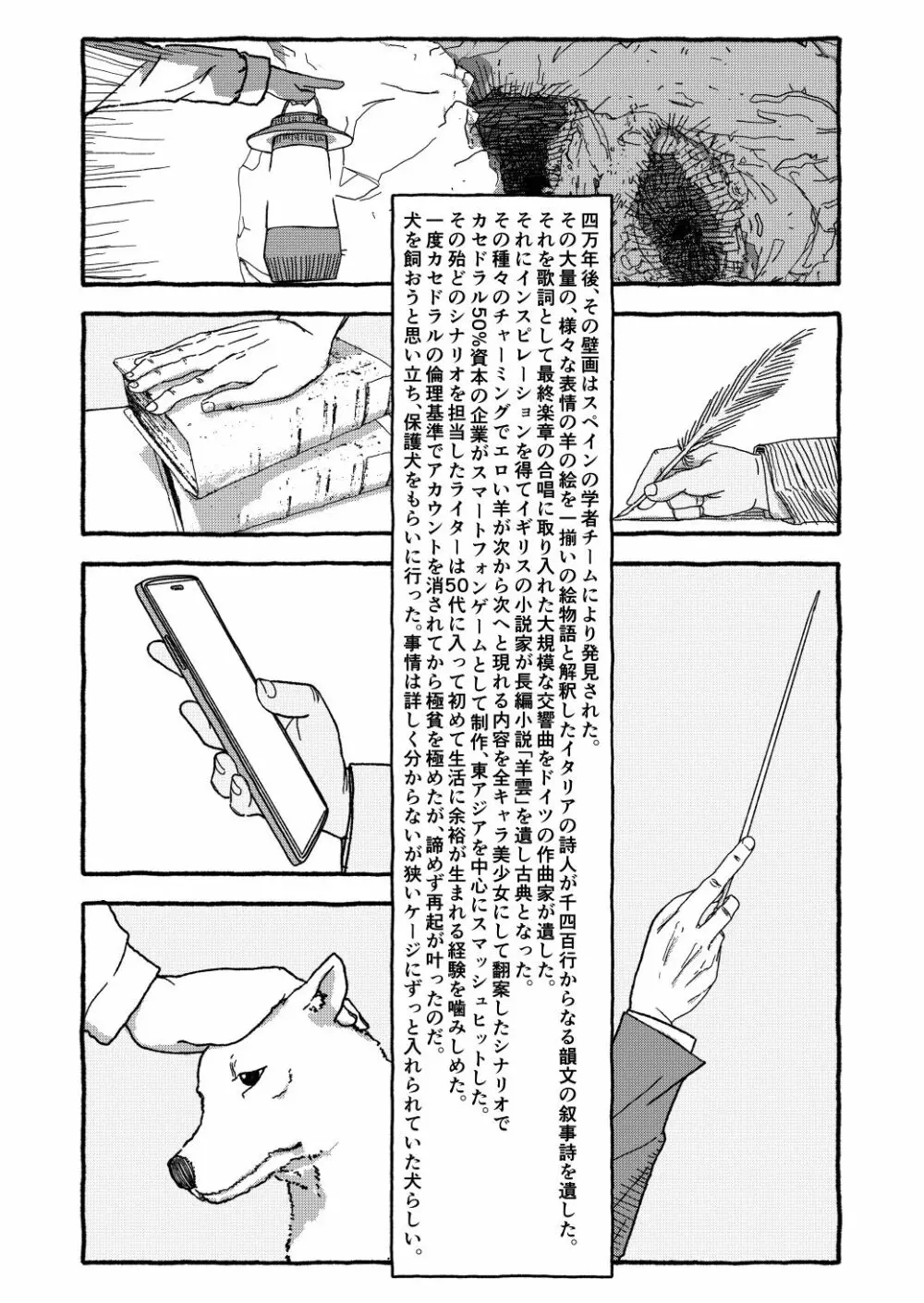 四万年後、その壁画はスペインの学者チームにより発見された。
その大量の、様々な表情の羊の絵を一揃いの絵物語と解釈したイタリアの詩人が千四百行からなる韻文の叙事詩を遺した。
それを歌詞として最終楽章の合唱に取り入れた大規模な交響曲をドイツの作曲家が遺した。
それにインスピレーションを得てイギリスの小説家が長編小説「羊雲」を遺し古典となった。
その種々のチャーミングでエロい羊が次から次へと現れる内容を全キャラ美少女にして翻案したシナリオでカセドラル50%資本の企業がスマートフォンゲームとして制作、東アジアを中心にスマッシュヒットした。
その殆どのシナリオを担当したライターは50代に入って初めて生活に余裕が生まれる経験を噛みしめた。
一度カセドラルの倫理基準でアカウントを消されてから極貧を極めたが、諦めず再起が叶ったのだ。
犬を飼おうと思い立ち、保護犬をもらいに行った。事情は詳しく分からないが狭いケージにずっと入れられていた犬らしい。