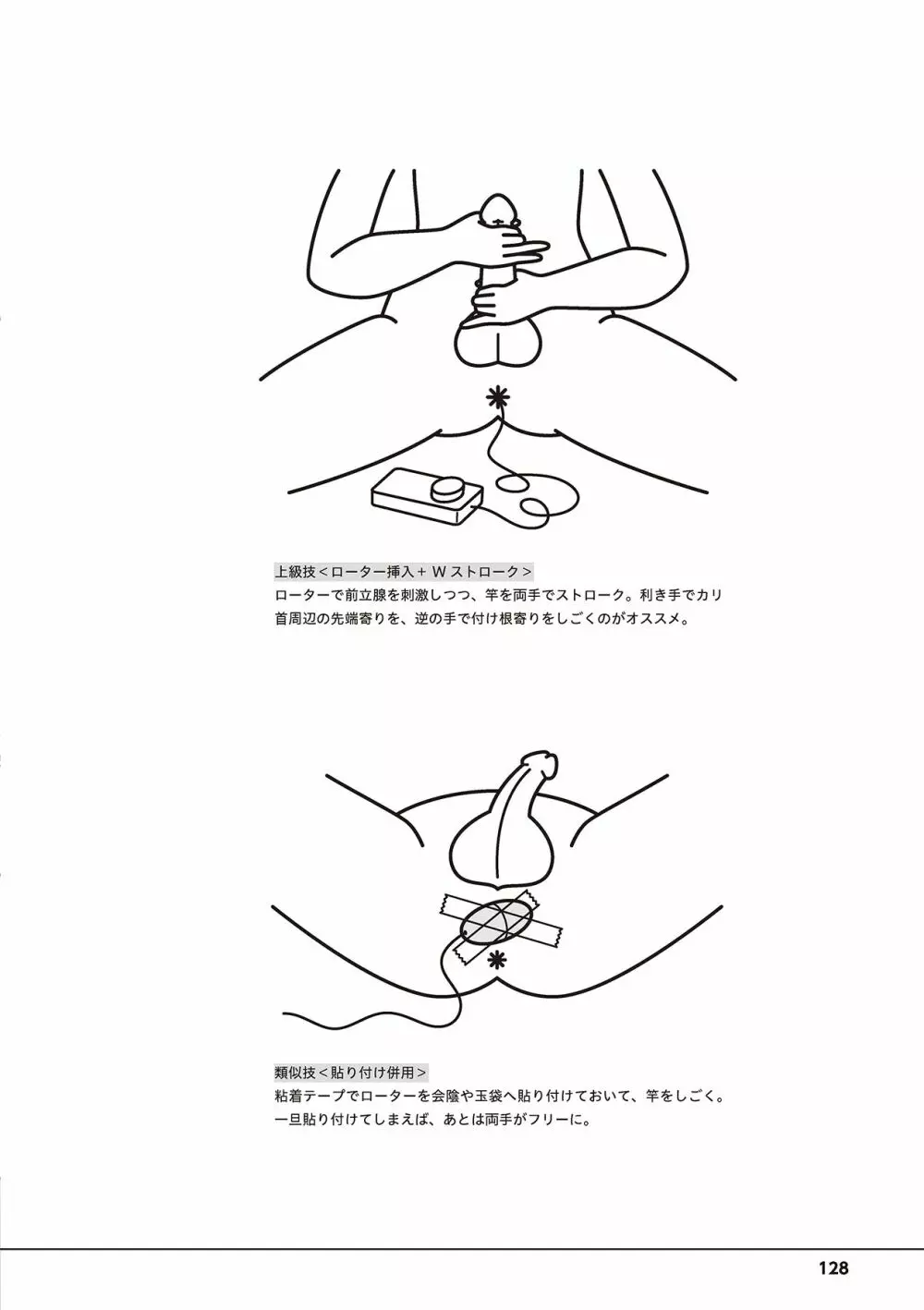 上級技＜ローター挿入＋Ｗストローク＞
ローターで前立腺を刺激しつつ、竿を両手でストローク。利き手でカリ首周辺の先端寄りを、逆の手で付け根寄りをしごくのがオススメ。

類似技＜貼り付け併用＞
粘着テープでローターを会陰や玉袋へ貼り付けておいて、竿をしごく。一旦貼り付けてしまえば、あとは両手がフリーに。

128