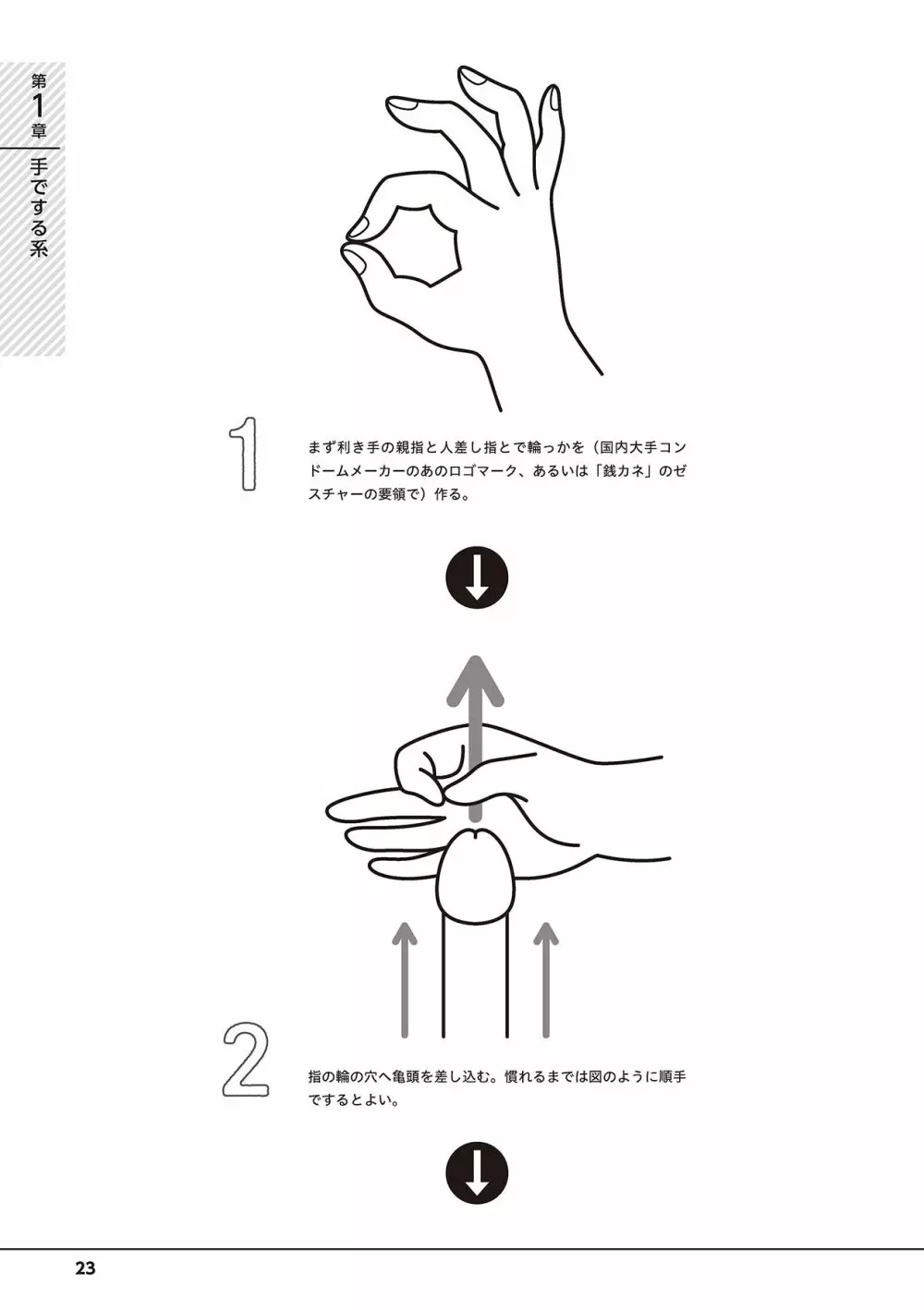 第1章

手でする系

1

まず利き手の親指と人差し指とで輪っかを（国内大手コンドームメーカーのあのロゴマーク、あるいは「銭カネ」のゼスチャーの要領で）作る。

2

指の輪の穴へ亀頭を差し込む。慣れるまでは図のように順手でするとよい。

23