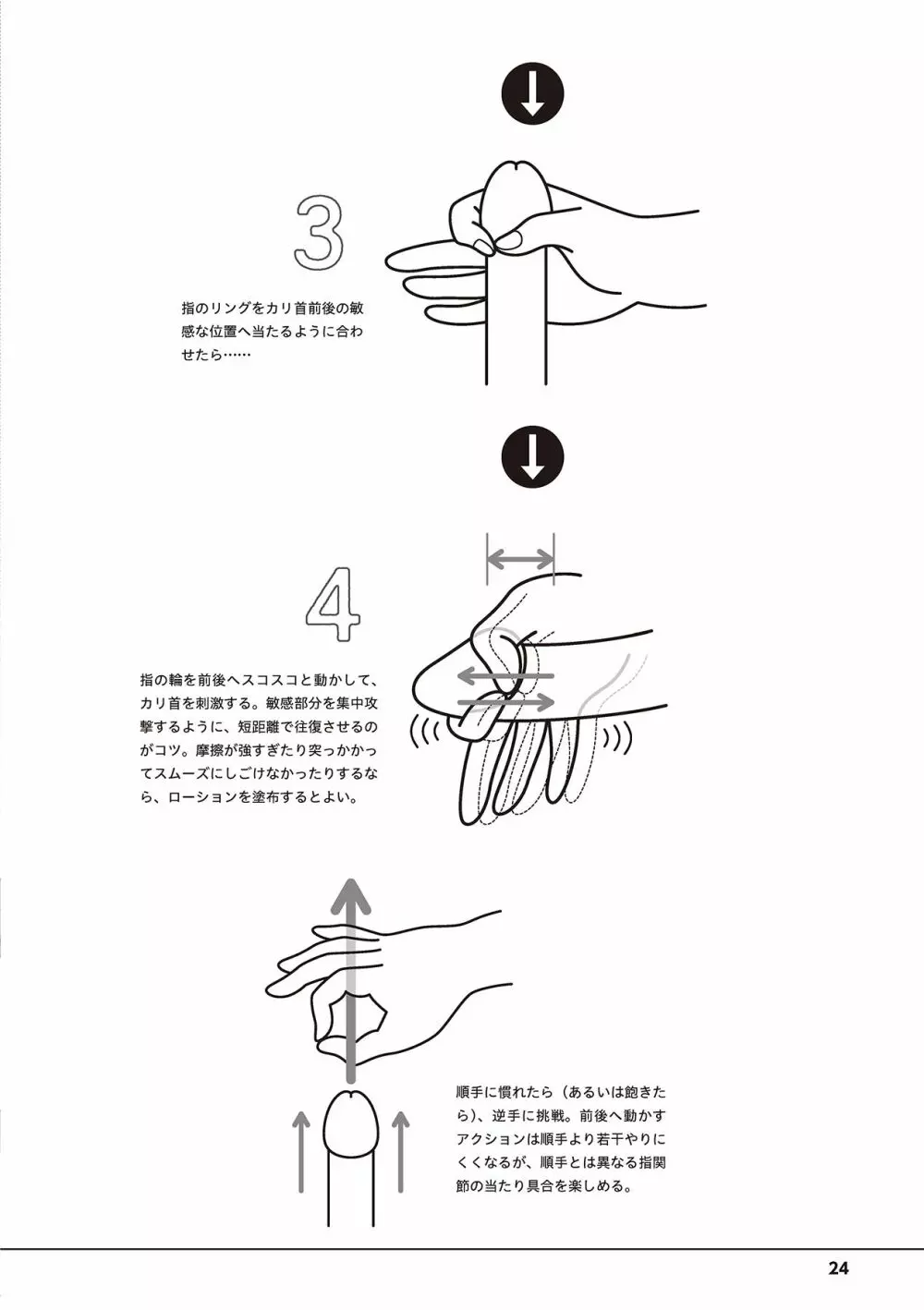 3

指のリングをカリ首前後の敏感な位置へ当たるように合わせたら……

4

指の輪を前後へスコスコと動かして、カリ首を刺激する。敏感部分を集中攻撃するように、短距離で往復させるのがコツ。摩擦が強すぎたり突っかかってスムーズにしごけなかったりするなら、ローションを塗布するとよい。

順手に慣れたら（あるいは飽きたら）、逆手に挑戦。前後へ動かすアクションは順手より若干やりにくくなるが、順手とは異なる指関節の当たり具合を楽しめる。

24