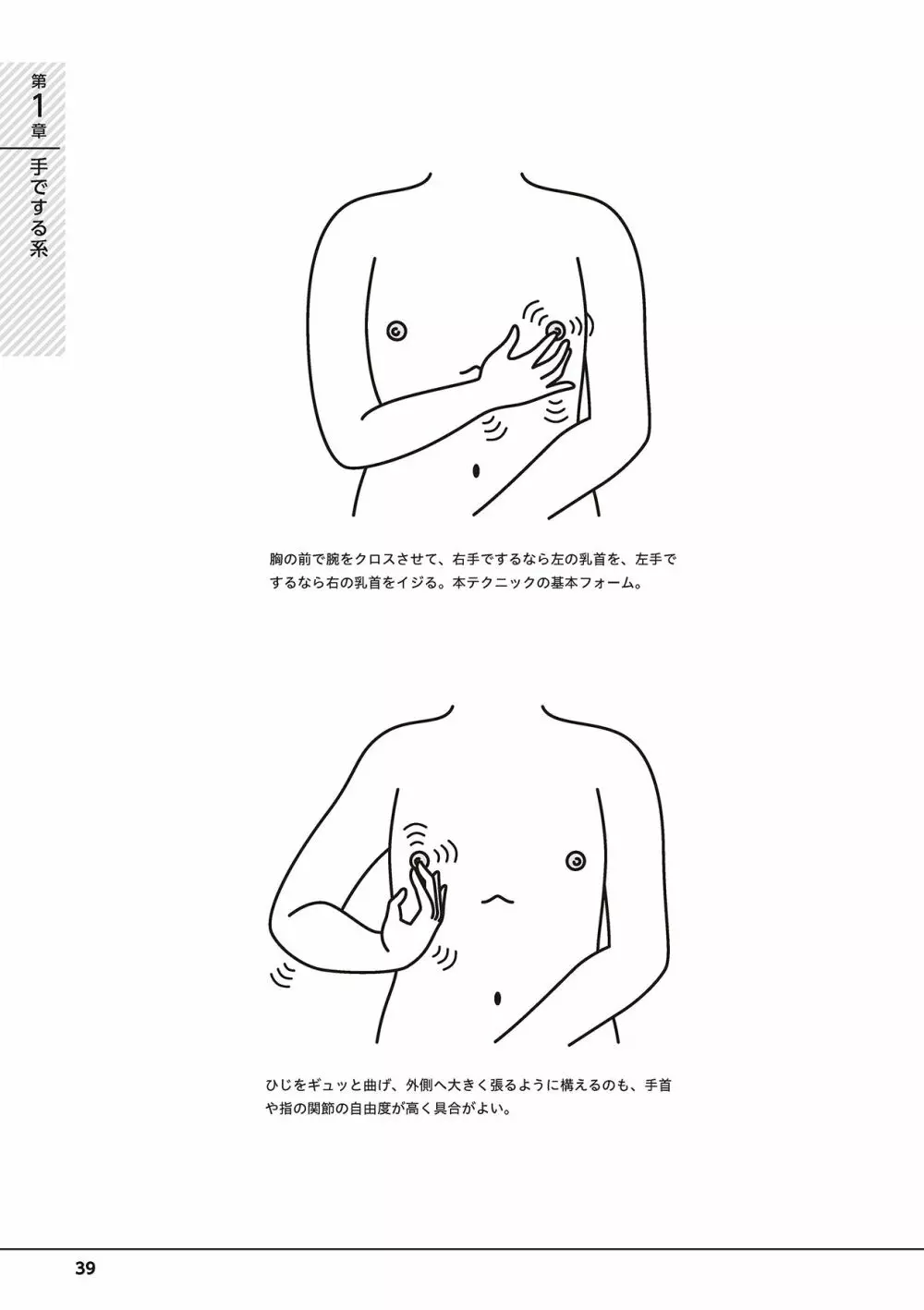 第1章

手でする系

胸の前で腕をクロスさせて、右手でするなら左の乳首を、左手でするなら右の乳首をイジる。本テクニックの基本フォーム。

ひじをギュッと曲げ、外側へ大きく張るように構えるのも、手首や指の関節の自由度が高く具合がよい。

39