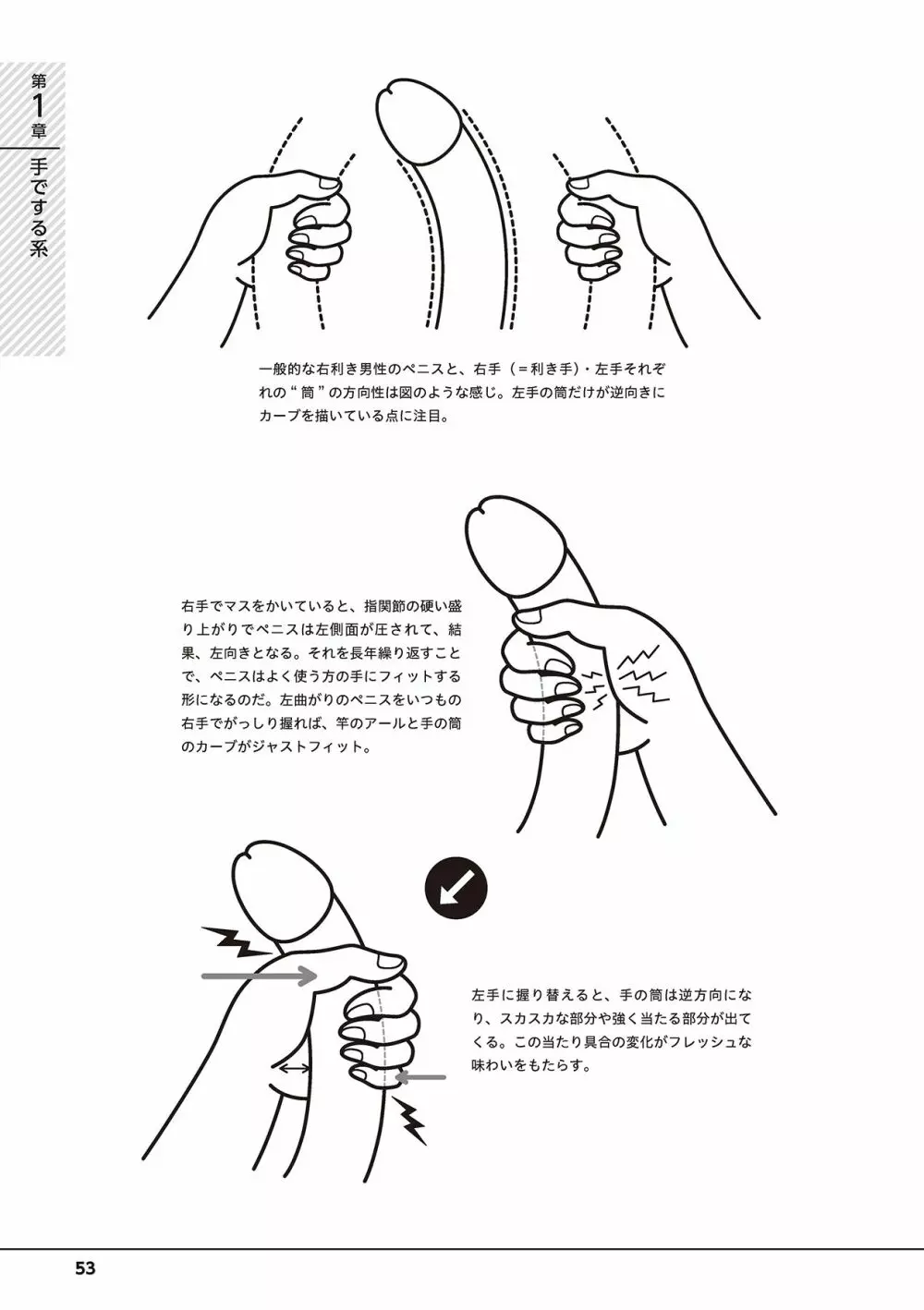 第1章

手でする系

一般的な右利き男性のペニスと、右手（＝利き手）・左手それぞれの“筒”の方向性は図のような感じ。左手の筒だけが逆向きにカーブを描いている点に注目。

右手でマスをかいていると、指関節の硬い盛り上がりでペニスは左側面が圧されて、結果、左向きとなる。それを長年繰り返すことで、ペニスはよく使う方の手にフィットする形になるのだ。左曲がりのペニスをいつもの右手でがっしり握れば、竿のアールと手の筒のカーブがジャストフィット。

左手に握り替えると、手の筒は逆方向になり、スカスカな部分や強く当たる部分が出てくる。この当たり具合の変化がフレッシュな味わいをもたらす。

53