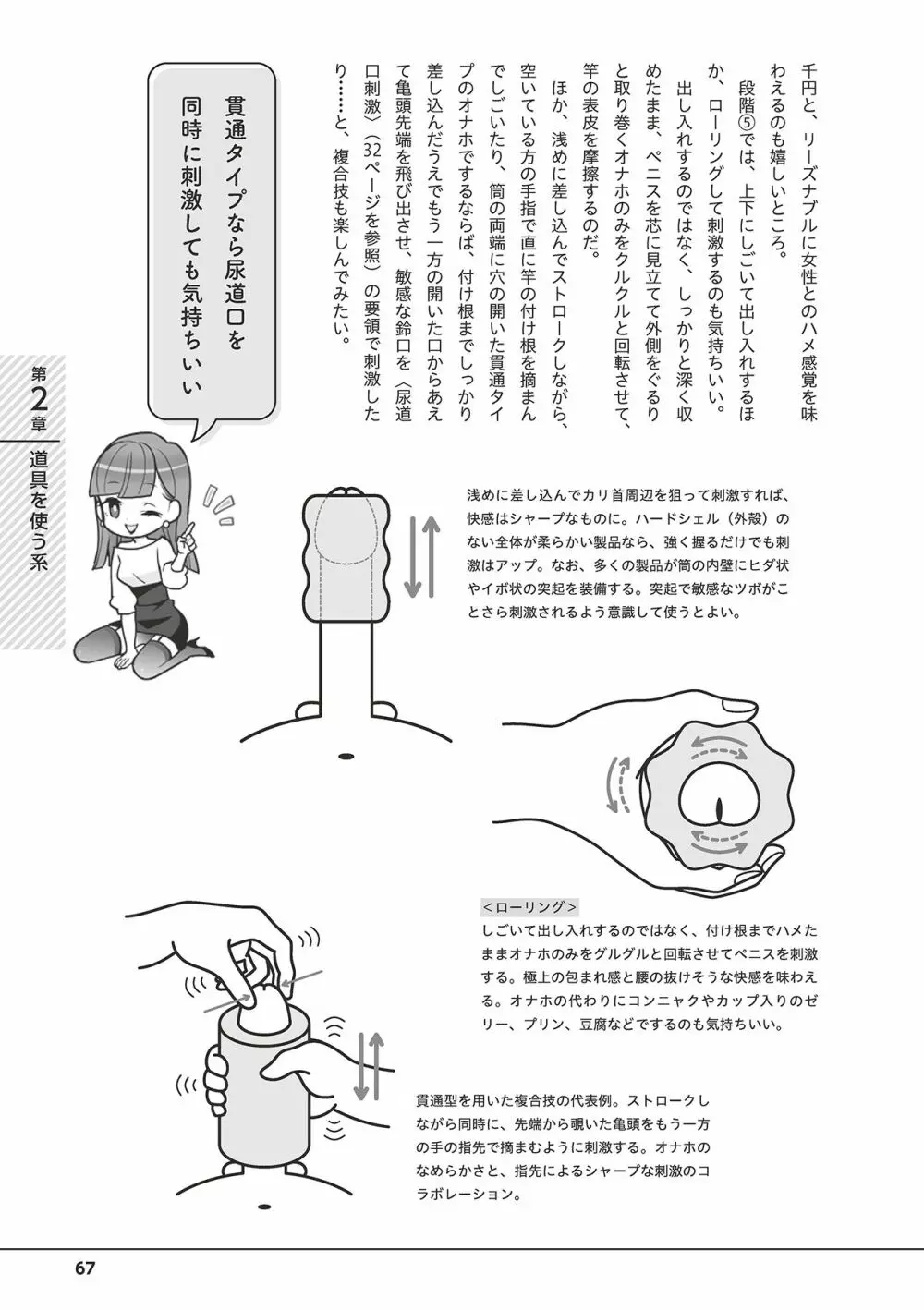 千円と、リーズナブルに女性とのハメ感覚を味わえるのも嬉しいところ。

段階⑤では、上下にしごいて出し入れするほか、ローリングして刺激するのも気持ちいい。

出し入れするのではなく、しっかりと深く収めたまま、ペニスを芯に見立てて外側をぐるりと取り巻くオナホのみをクルクルと回転させて、竿の表皮を摩擦するのだ。

ほか、浅めに差し込んでストロークしながら、空いている方の手指で直に竿の付け根を摘まんでしごいたり、筒の両端に穴の開いた貫通タイプのオナホでするならば、付け根までしっかり差し込んだうえでもう一方の開いた口からあえて亀頭先端を飛び出させ、敏感な鈴口を〈尿道口刺激〉（32ページを参照）の要領で刺激したり……と、複合技も楽しんでみたい。

貫通タイプなら尿道口を同時に刺激しても気持ちいい

第2章 道具を使う系

浅めに差し込んでカリ首周辺を狙って刺激すれば、快感はシャープなものに。ハードシェル（外殻）のない全体が柔らかい製品なら、強く握るだけでも刺激はアップ。なお、多くの製品が筒の内壁にヒダ状やイボ状の突起を装備する。突起で敏感なツボがことさら刺激されるよう意識して使うとよい。

＜ローリング＞
しごいて出し入れするのではなく、付け根までハメたままオナホのみをグルグルと回転させてペニスを刺激する。極上の包まれ感と腰の抜けそうな快感を味わえる。オナホの代わりにコンニャクやカップ入りのゼリー、プリン、豆腐などでするのも気持ちいい。

貫通型を用いた複合技の代表例。ストロークしながら同時に、先端から覗いた亀頭をもう一方の手の指先で摘まむように刺激する。オナホのなめらかさと、指先によるシャープな刺激のコラボレーション。

67