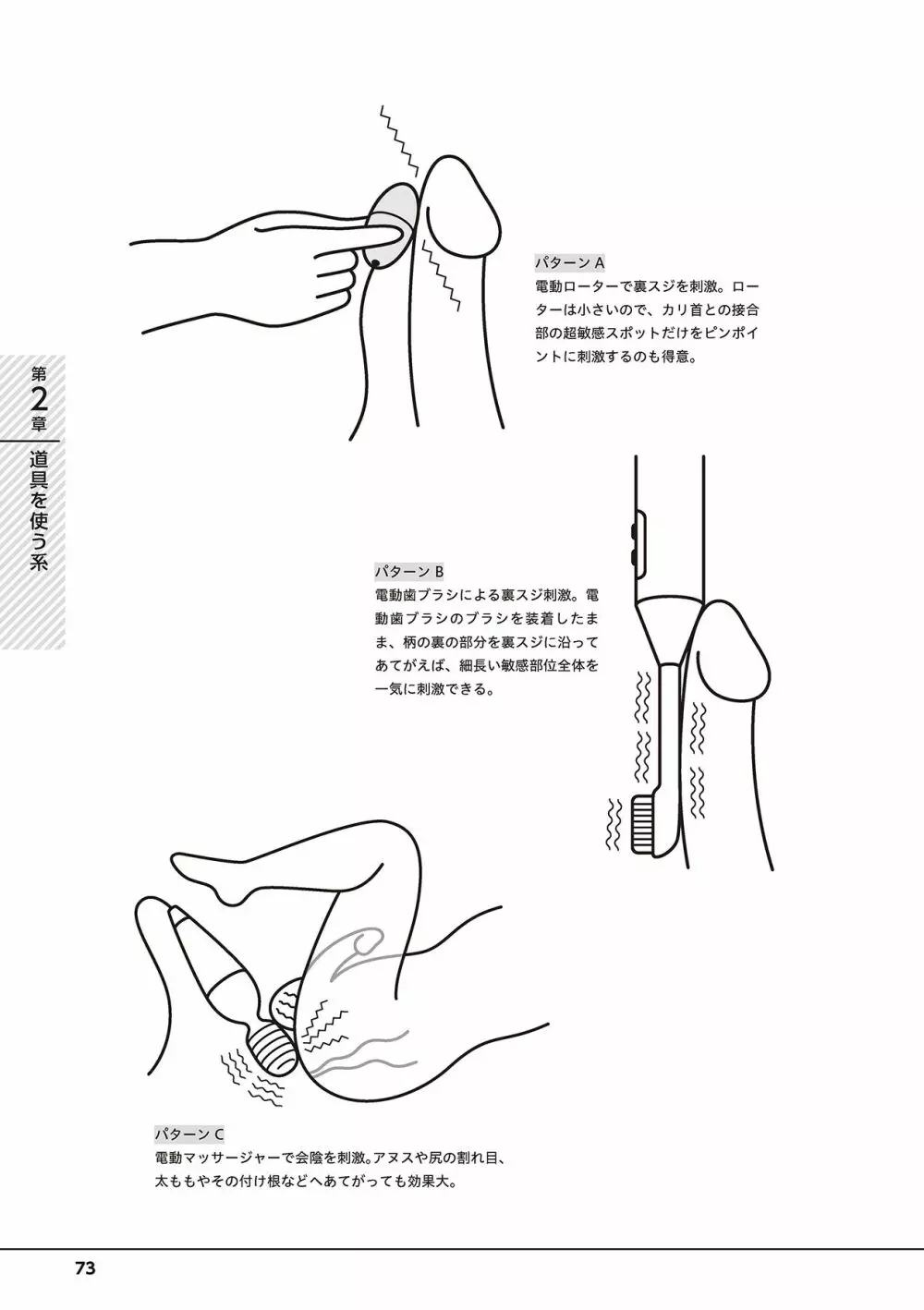 第2章
道具を使う系

パターン A
電動ローターで裏スジを刺激。ローターは小さいので、カリ首との接合部の超敏感スポットだけをピンポイントに刺激するのも得意。

パターン B
電動歯ブラシによる裏スジ刺激。電動歯ブラシのブラシを装着したまま、柄の裏の部分を裏スジに沿ってあてがえば、細長い敏感部位全体を一気に刺激できる。

パターン C
電動マッサージャーで会陰を刺激。アヌスや尻の割れ目、太ももやその付け根などへあてがっても効果大。

73