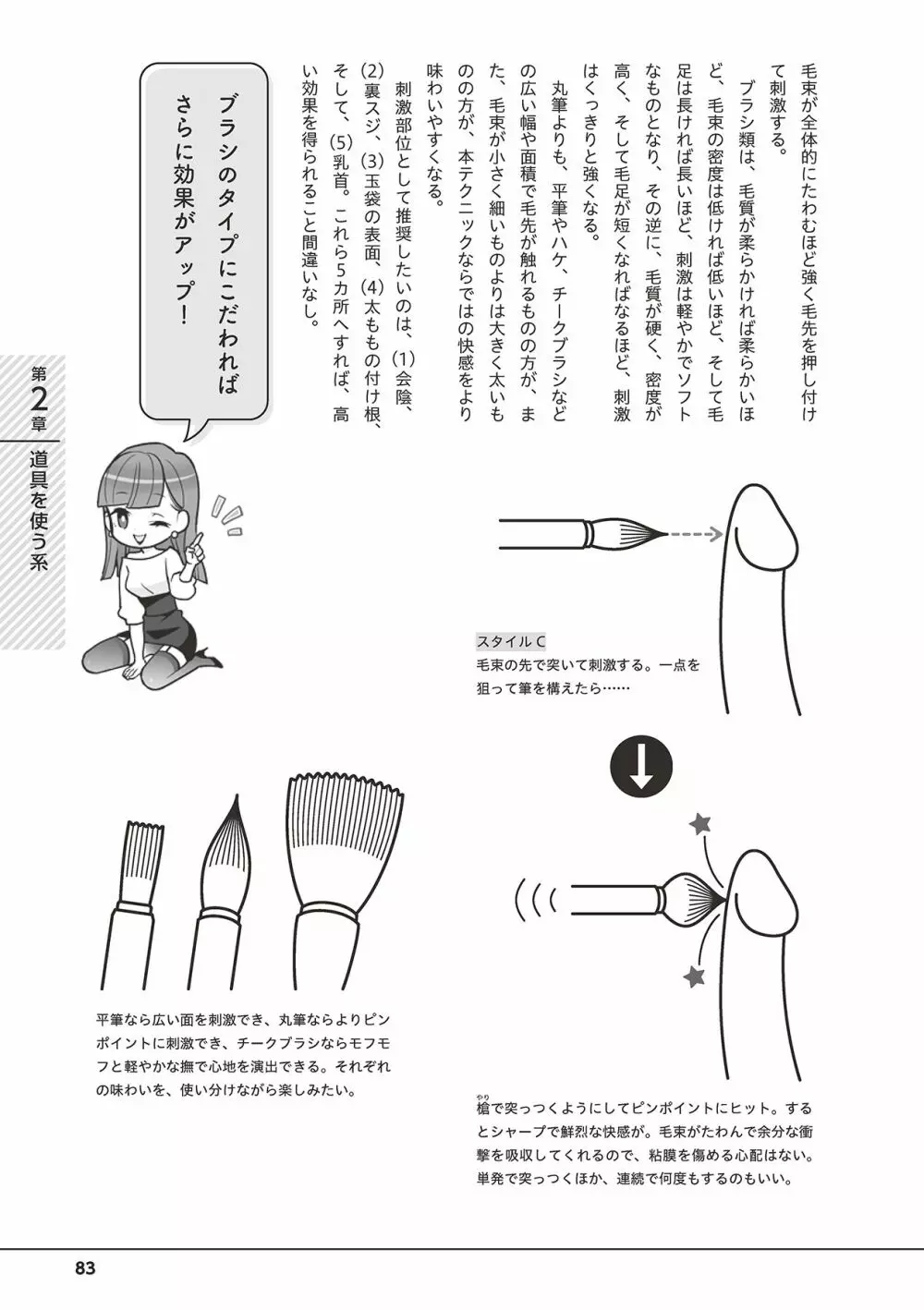 毛束が全体的にたわむほど強く毛先を押し付けて刺激する。

ブラシ類は、毛質が柔らかければ柔らかいほど、毛束の密度は低ければ低いほど、そして毛足は長ければ長いほど、刺激は軽やかでソフトなものとなり、その逆に、毛質が硬く、密度が高く、そして毛足が短くなればなるほど、刺激はくっきりと強くなる。

丸筆よりも、平筆やハケ、チークブラシなどの広い幅や面積で毛先が触れるものの方が、また、毛束が小さく細いものよりは大きく太いものの方が、本テクニックならではの快感をより味わいやすくなる。

刺激部位として推奨したいのは、(1)会陰、(2)裏スジ、(3)玉袋の表面、(4)太ももの付け根、そして、(5)乳首。これら5カ所へすれば、高い効果を得られること間違いなし。

ブラシのタイプにこだわればさらに効果がアップ!

第2章 道具を使う系

スタイルC
毛束の先で突いて刺激する。一点を狙って筆を構えたら……

平筆なら広い面を刺激でき、丸筆ならよりピンポイントに刺激でき、チークブラシならモフモフと軽やかな撫で心地を演出できる。それぞれの味わいを、使い分けながら楽しみたい。

槍(やり)で突っつくようにしてピンポイントにヒット。するとシャープで鮮烈な快感が。毛束がたわんで余分な衝撃を吸収してくれるので、粘膜を傷める心配はない。単発で突っつくほか、連続で何度もするのもいい。

83