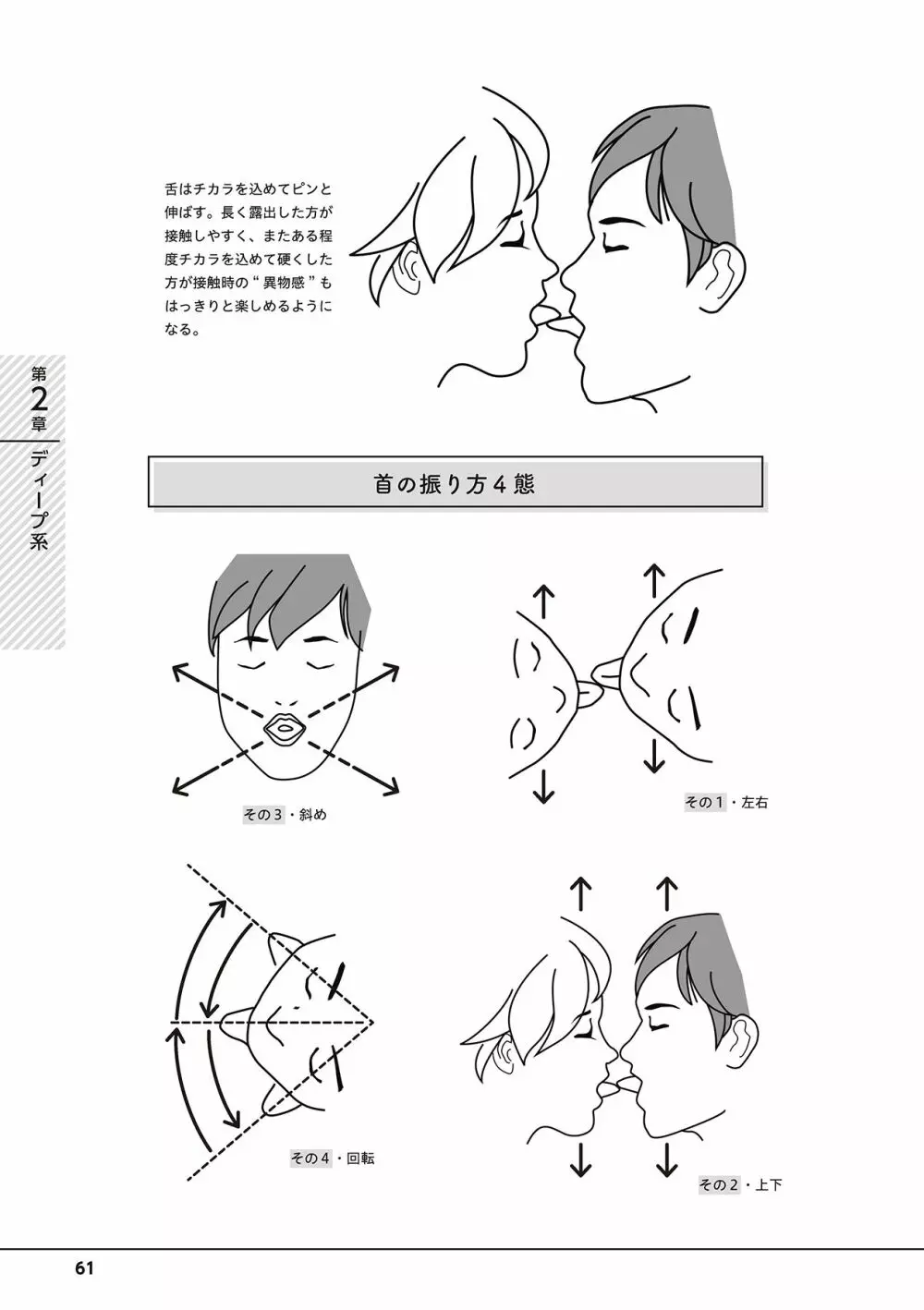 舌はチカラを込めてピンと伸ばす。長く露出した方が接触しやすく、またある程度チカラを込めて硬くした方が接触時の“異物感”もはっきりと楽しめるようになる。

第2章 ディープ系

首の振り方４態

その３・斜め

その１・左右

その４・回転

その２・上下

61