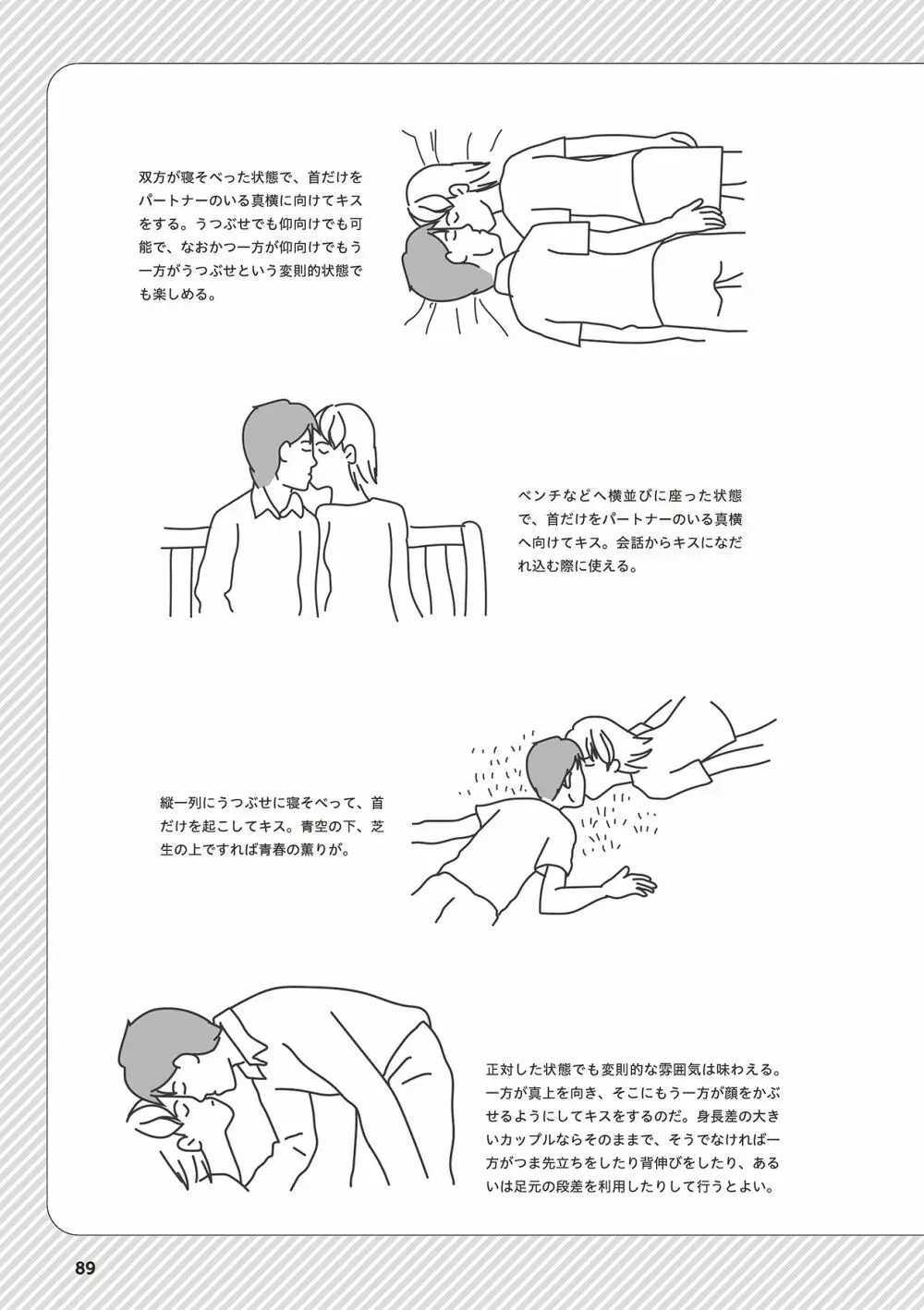 双方が寝そべった状態で、首だけをパートナーのいる真横に向けてキスをする。うつぶせでも仰向けでも可能で、なおかつ一方が仰向けでもう一方がうつぶせという変則的状態でも楽しめる。

ベンチなどへ横並びに座った状態で、首だけをパートナーのいる真横へ向けてキス。会話からキスになだれ込む際に使える。

縦一列にうつぶせに寝そべって、首だけを起こしてキス。青空の下、芝生の上ですれば青春の薫りが。

正対した状態でも変則的な雰囲気は味わえる。一方が真上を向き、そこにもう一方が顔をかぶせるようにしてキスをするのだ。身長差の大きいカップルならそのままで、そうでなければ一方がつま先立ちをしたり背伸びをしたり、あるいは足元の段差を利用したりして行うとよい。

89