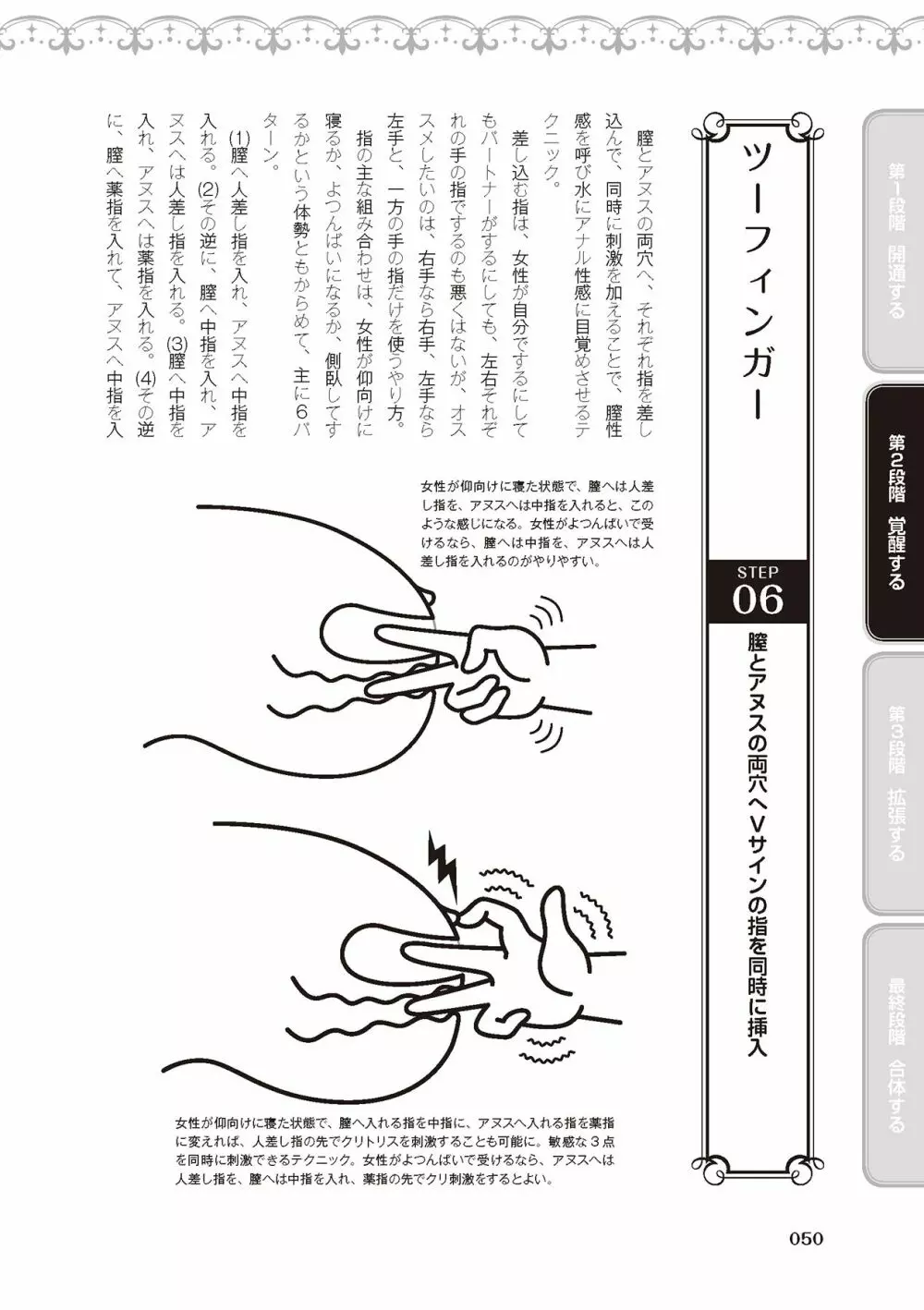 第1段階　開通する

第2段階　覚醒する

第3段階　拡張する

最終段階　合体する

ツーフィンガー

STEP 06

膣とアヌスの両穴へVサインの指を同時に挿入

膣とアヌスの両穴へ、それぞれ指を差し込んで、同時に刺激を加えることで、膣性感を呼び水にアナル性感に目覚めさせるテクニック。

差し込む指は、女性が自分でするにしてもパートナーがするにしても、左右それぞれの手の指でするのも悪くはないが、オススメしたいのは、右手なら右手、左手なら左手と、一方の手の指だけを使うやり方。

指の主な組み合わせは、女性が仰向けに寝るか、よつんばいになるか、側臥してするかという体勢ともからめて、主に6パターン。

(1)膣へ人差し指を入れ、アヌスへ中指を入れる。(2)その逆に、膣へ中指を入れ、アヌスへは人差し指を入れる。(3)膣へ中指を入れ、アヌスへは薬指を入れる。(4)その逆に、膣へ薬指を入れて、アヌスへ中指を入

女性が仰向けに寝た状態で、膣へは人差し指を、アヌスへは中指を入れると、このような感じになる。女性がよつんばいで受けるなら、膣へは中指を、アヌスへは人差し指を入れるのがやりやすい。

女性が仰向けに寝た状態で、膣へ入れる指を中指に、アヌスへ入れる指を薬指に変えれば、人差し指の先でクリトリスを刺激することも可能に。敏感な3点を同時に刺激できるテクニック。女性がよつんばいで受けるなら、アヌスへは人差し指を、膣へは中指を入れ、薬指の先でクリ刺激をするとよい。

050