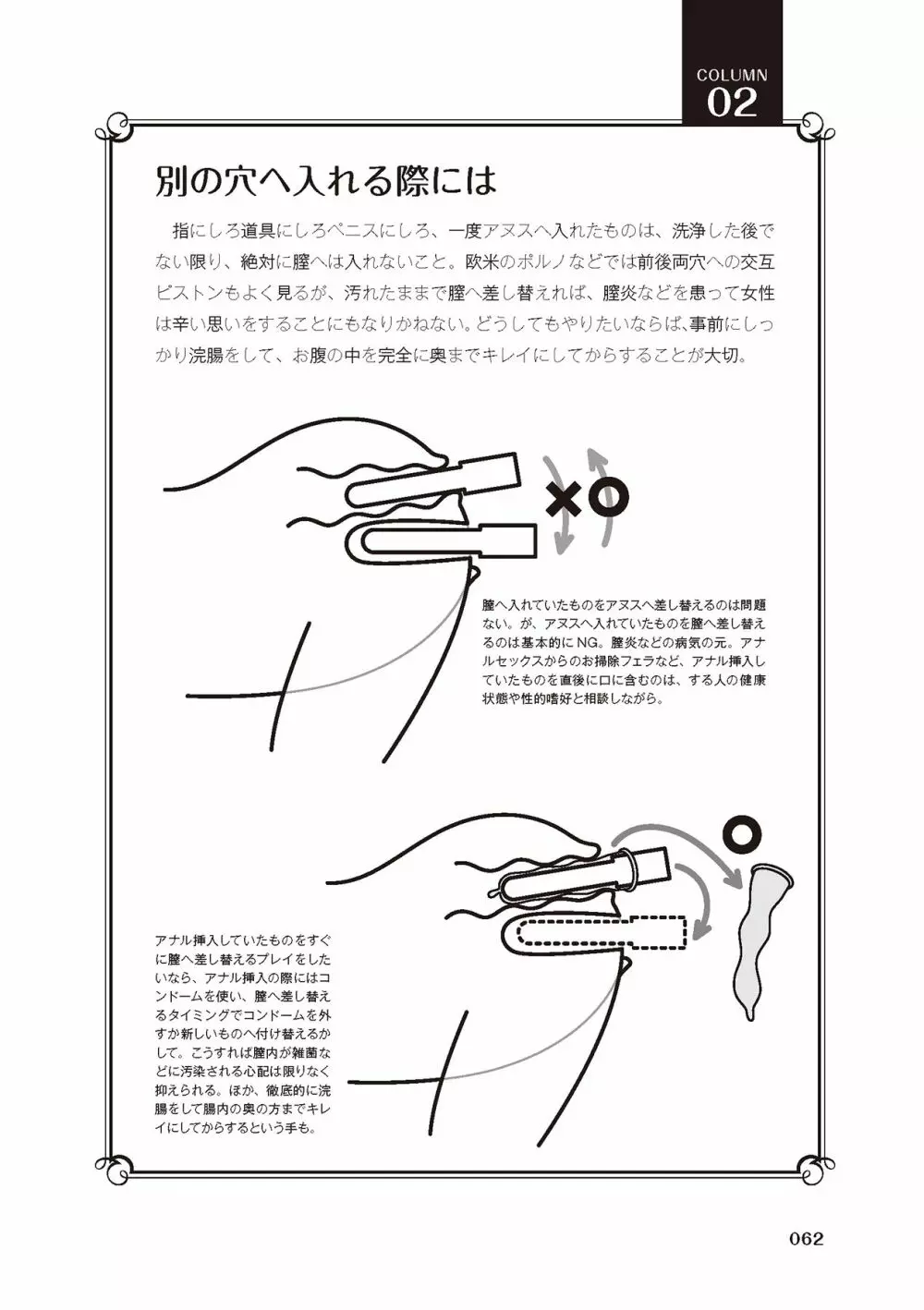 COLUMN
02

別の穴へ入れる際には

指にしろ道具にしろペニスにしろ、一度アヌスへ入れたものは、洗浄した後でない限り、絶対に膣へは入れないこと。欧米のポルノなどでは前後両穴への交互ピストンもよく見るが、汚れたままで膣へ差し替えれば、膣炎などを患って女性は辛い思いをすることにもなりかねない。どうしてもやりたいならば、事前にしっかり浣腸をして、お腹の中を完全に奥までキレイにしてからすることが大切。

×○

膣へ入れていたものをアヌスへ差し替えるのは問題ない。が、アヌスへ入れていたものを膣へ差し替えるのは基本的にNG。膣炎などの病気の元。アナルセックスからのお掃除フェラなど、アナル挿入していたものを直後に口に含むのは、する人の健康状態や性的嗜好と相談しながら。

○

アナル挿入していたものをすぐに膣へ差し替えるプレイをしたいなら、アナル挿入の際にはコンドームを使い、膣へ差し替えるタイミングでコンドームを外すか新しいものへ付け替えるかして。こうすれば膣内が雑菌などに汚染される心配は限りなく抑えられる。ほか、徹底的に浣腸をして腸内の奥の方までキレイにしてからするという手も。

062