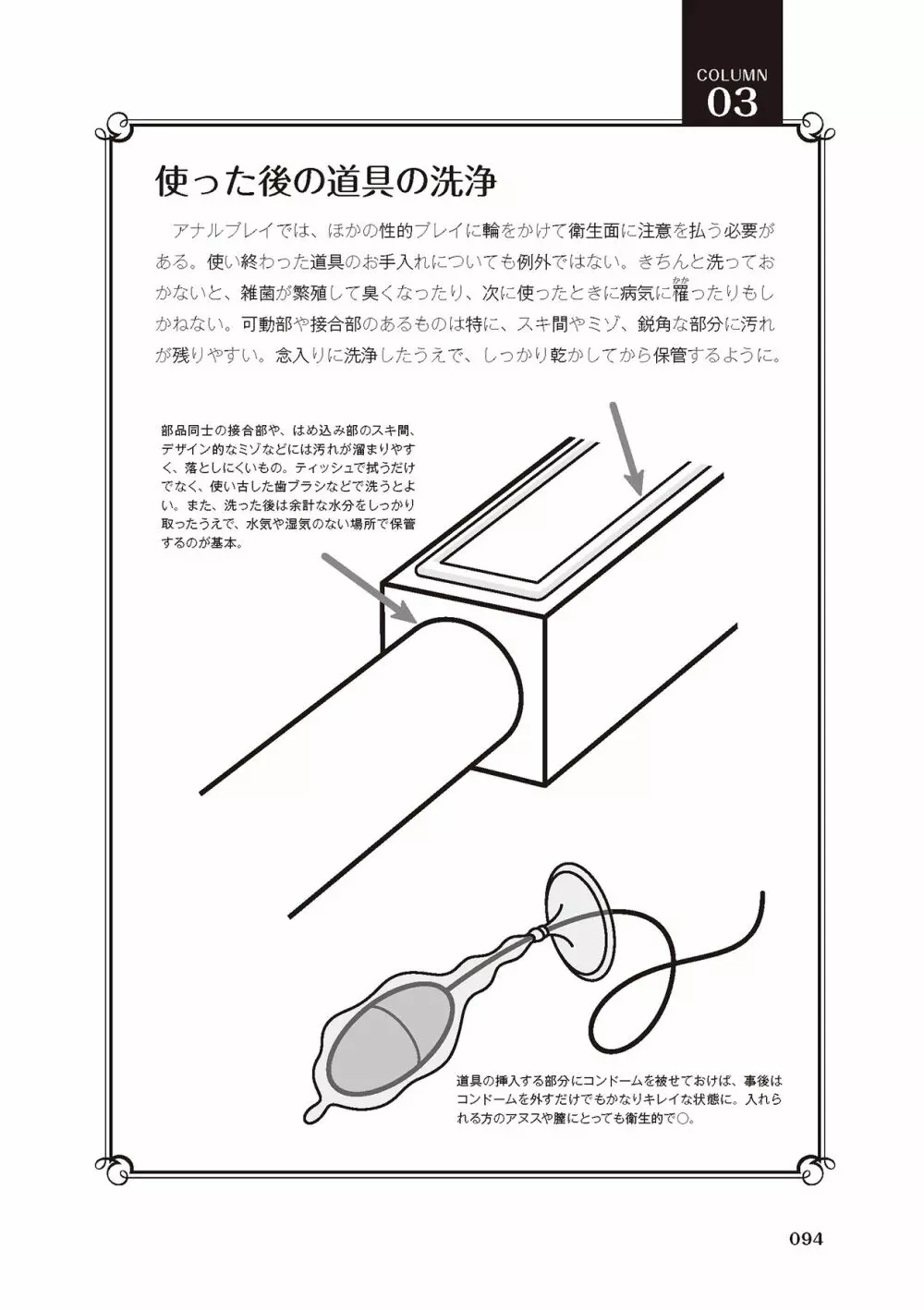 COLUMN
03

使った後の道具の洗浄

アナルプレイでは、ほかの性的プレイに輪をかけて衛生面に注意を払う必要がある。使い終わった道具のお手入れについても例外ではない。きちんと洗っておかないと、雑菌が繁殖して臭くなったり、次に使ったときに病気に罹(かか)ったりもしかねない。可動部や接合部のあるものは特に、スキ間やミゾ、鋭角な部分に汚れが残りやすい。念入りに洗浄したうえで、しっかり乾かしてから保管するように。

部品同士の接合部や、はめ込み部のスキ間、デザイン的なミゾなどには汚れが溜まりやすく、落としにくいもの。ティッシュで拭うだけでなく、使い古した歯ブラシなどで洗うとよい。また、洗った後は余計な水分をしっかり取ったうえで、水気や湿気のない場所で保管するのが基本。

道具の挿入する部分にコンドームを被せておけば、事後はコンドームを外すだけでもかなりキレイな状態に。入れられる方のアヌスや膣にとっても衛生的で○。

094