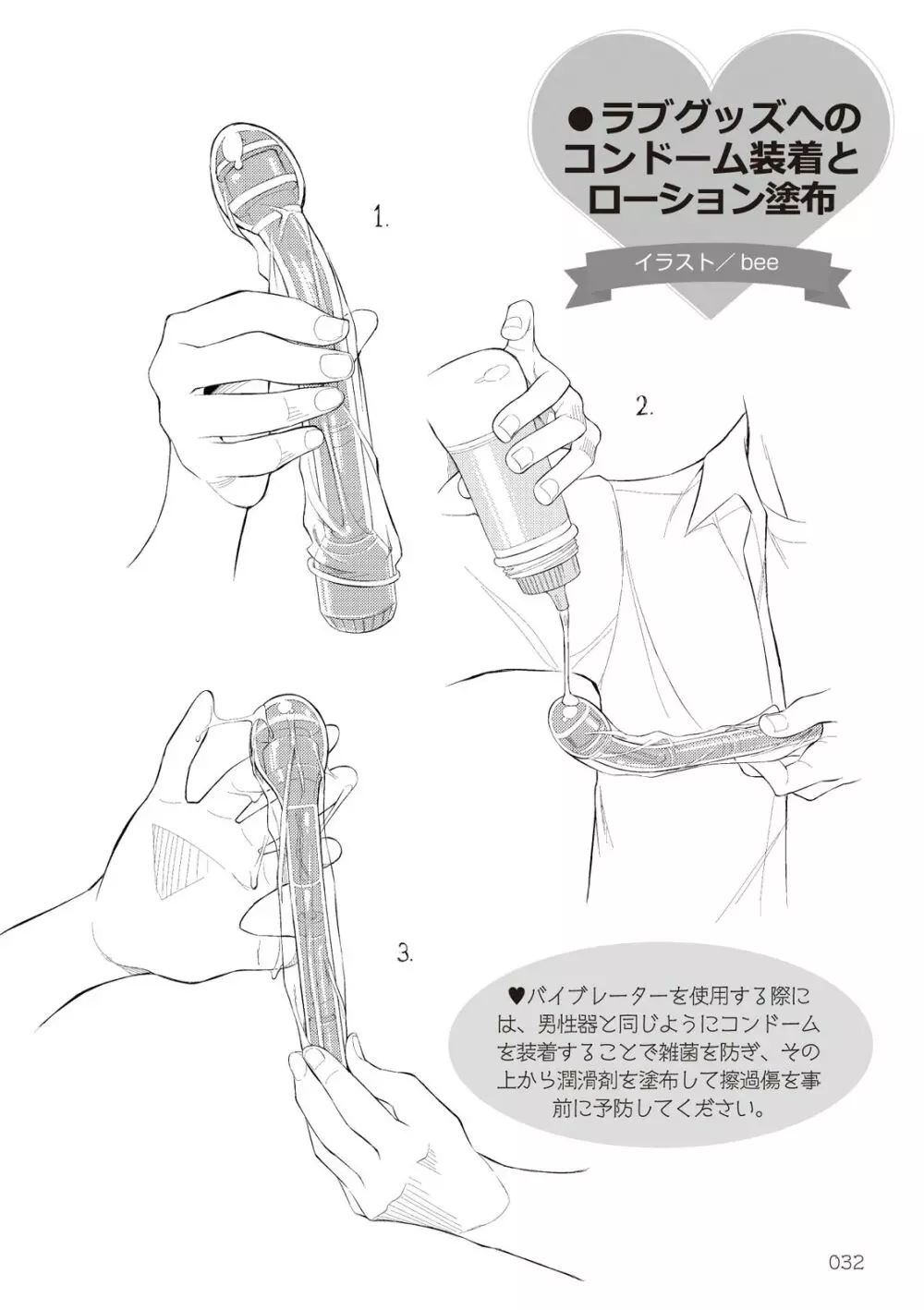 ●ラブグッズへのコンドーム装着とローション塗布

イラスト／bee

1.

2.

3.

♥バイブレーターを使用する際には、男性器と同じようにコンドームを装着することで雑菌を防ぎ、その上から潤滑剤を塗布して擦過傷を事前に予防してください。

032