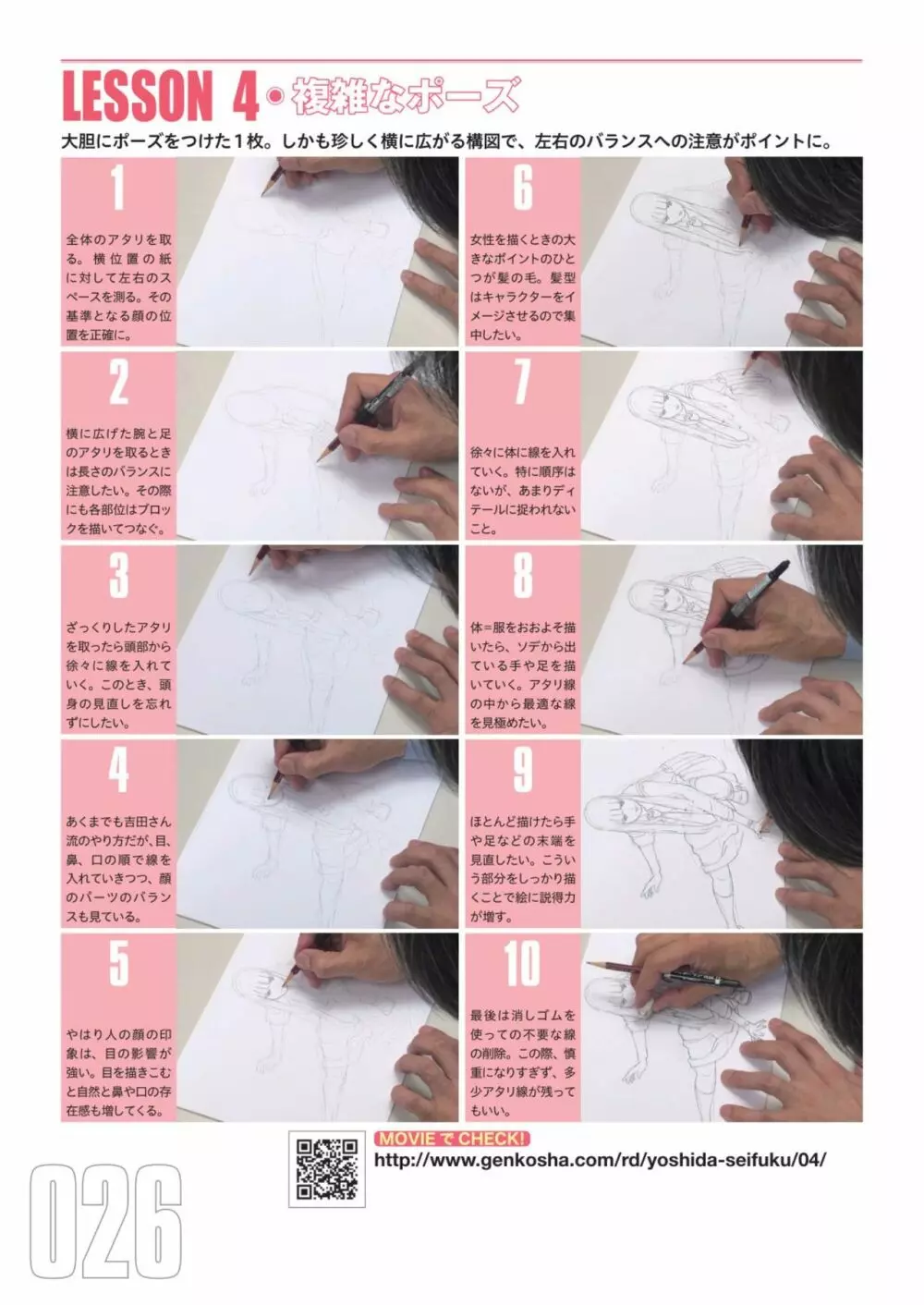 LESSON 4・複雑なポーズ

大胆にポーズをつけた1枚。しかも珍しく横に広がる構図で、左右のバランスへの注意がポイントに。

1

全体のアタリを取る。横位置の紙に対して左右のスペースを測る。その基準となる顔の位置を正確に。

2

横に広げた腕と足のアタリを取るときは長さのバランスに注意したい。その際にも各部位はブロックを描いてつなぐ。

3

ざっくりしたアタリを取ったら頭部から徐々に線を入れていく。このとき、頭身の見直しを忘れずにしたい。

4

あくまでも吉田さん流のやり方だが、目、鼻、口の順で線を入れていきつつ、顔のパーツのバランスも見ている。

5

やはり人の顔の印象は、目の影響が強い。目を描きこむと自然と鼻や口の存在感も増してくる。

6

女性を描くときの大きなポイントのひとつが髪の毛。髪型はキャラクターをイメージさせるので集中したい。

7

徐々に体に線を入れていく。特に順序はないが、あまりディテールに捉われないこと。

8

体=服をおおよそ描いたら、ソデから出ている手や足を描いていく。アタリ線の中から最適な線を見極めたい。

9

ほとんど描けたら手や足などの末端を見直したい。こういう部分をしっかり描くことで絵に説得力が増す。

10

最後は消しゴムを使っての不要な線の削除。この際、慎重になりすぎず、多少アタリ線が残ってもいい。

MOVIE で CHECK!
http://www.genkosha.com/rd/yoshida-seifuku/04/

026